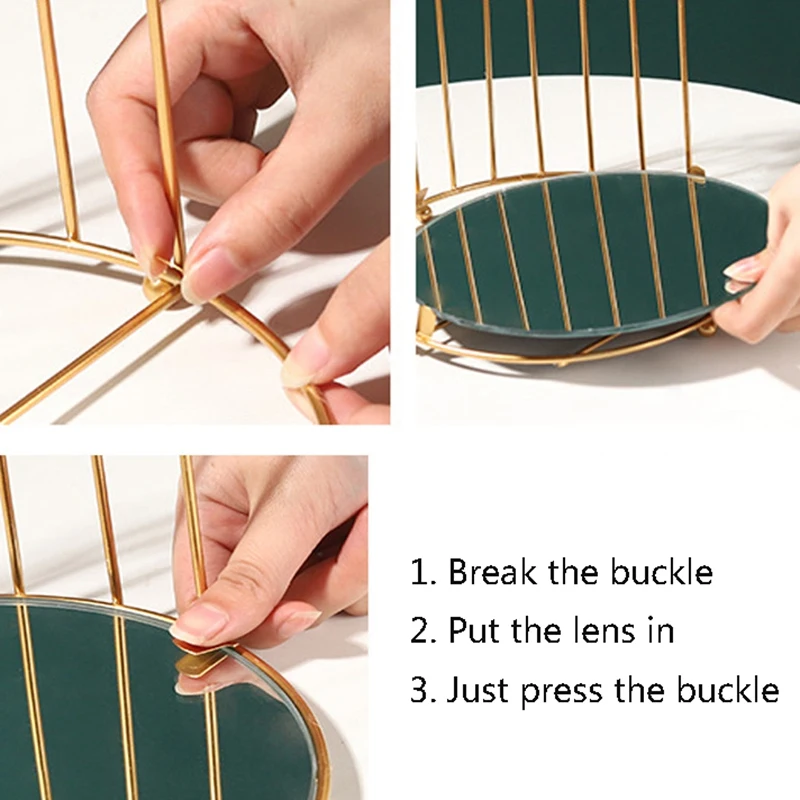 1. Break the buckle
2. Put the lens in
3. Just press the buckle