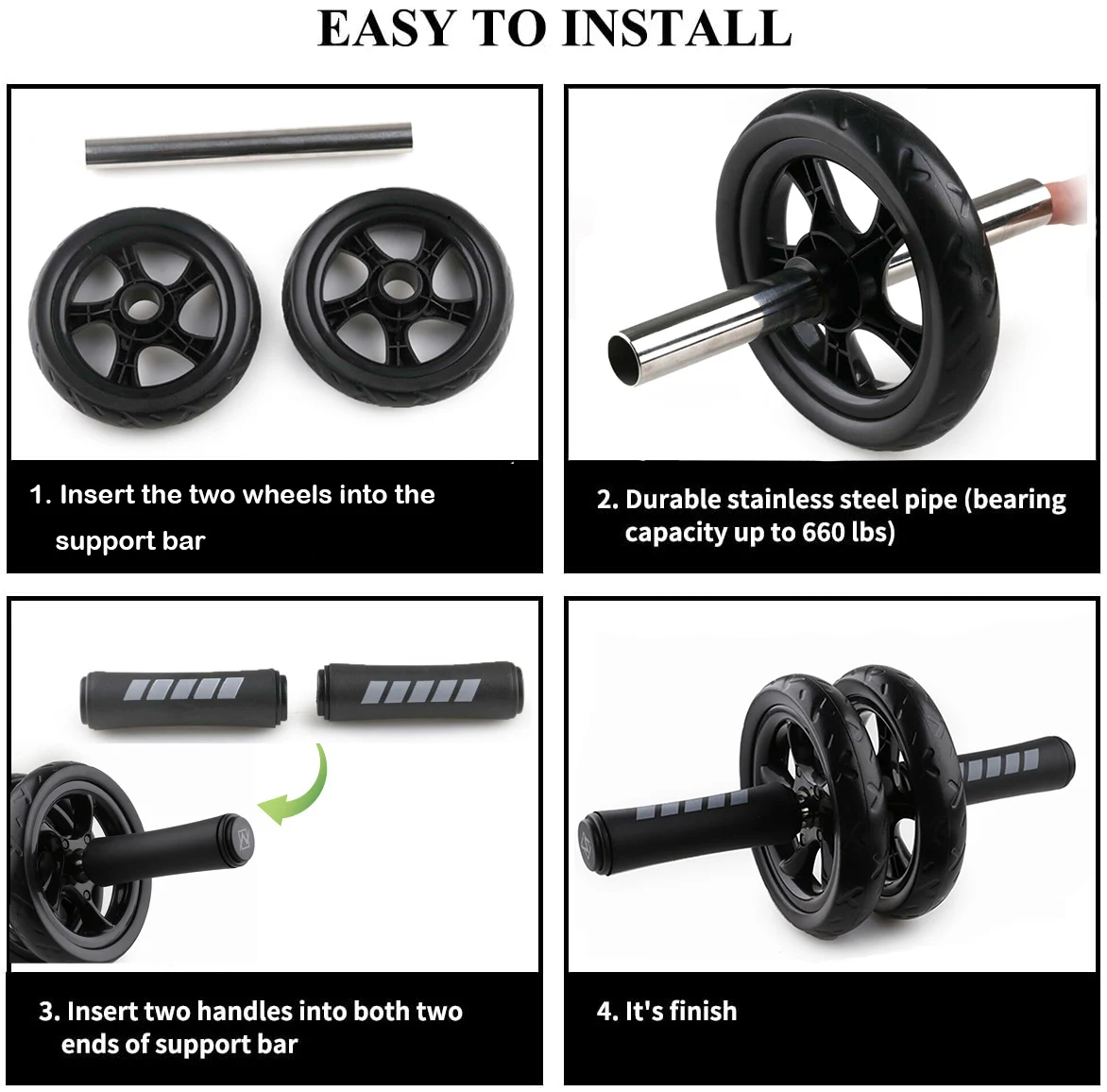 EASY TO INSTALL

1. Insert the two wheels into the support bar

2. Durable stainless steel pipe (bearing capacity up to 660 lbs)

3. Insert two handles into both two ends of support bar

4. It's finish