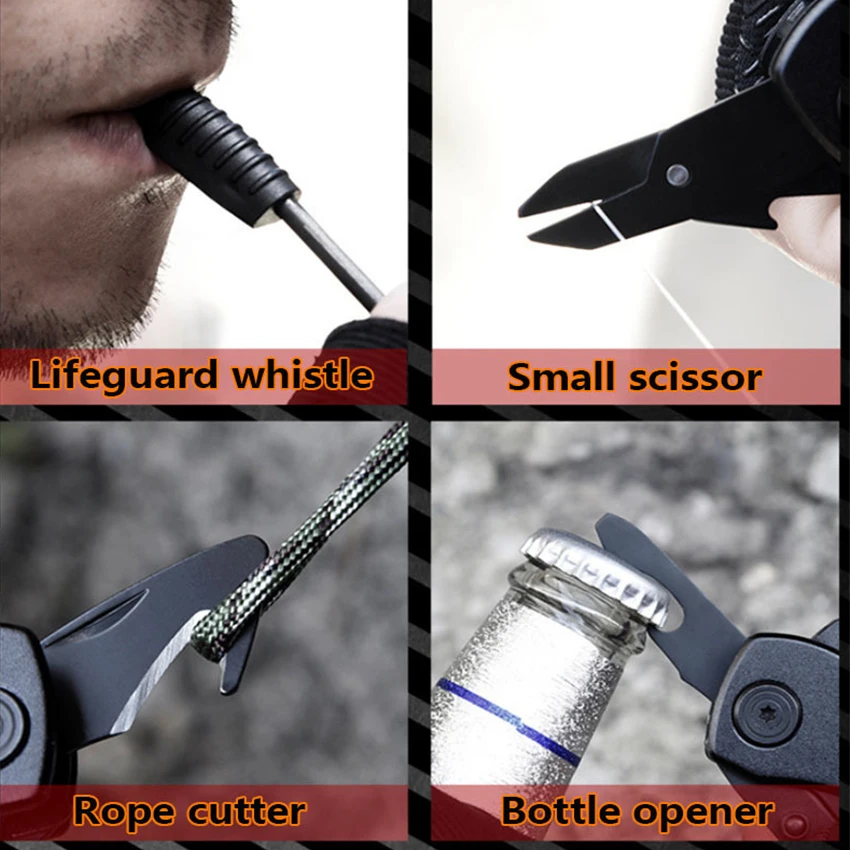 Lifeguard whistle

Small scissor

Rope cutter

Bottle opener