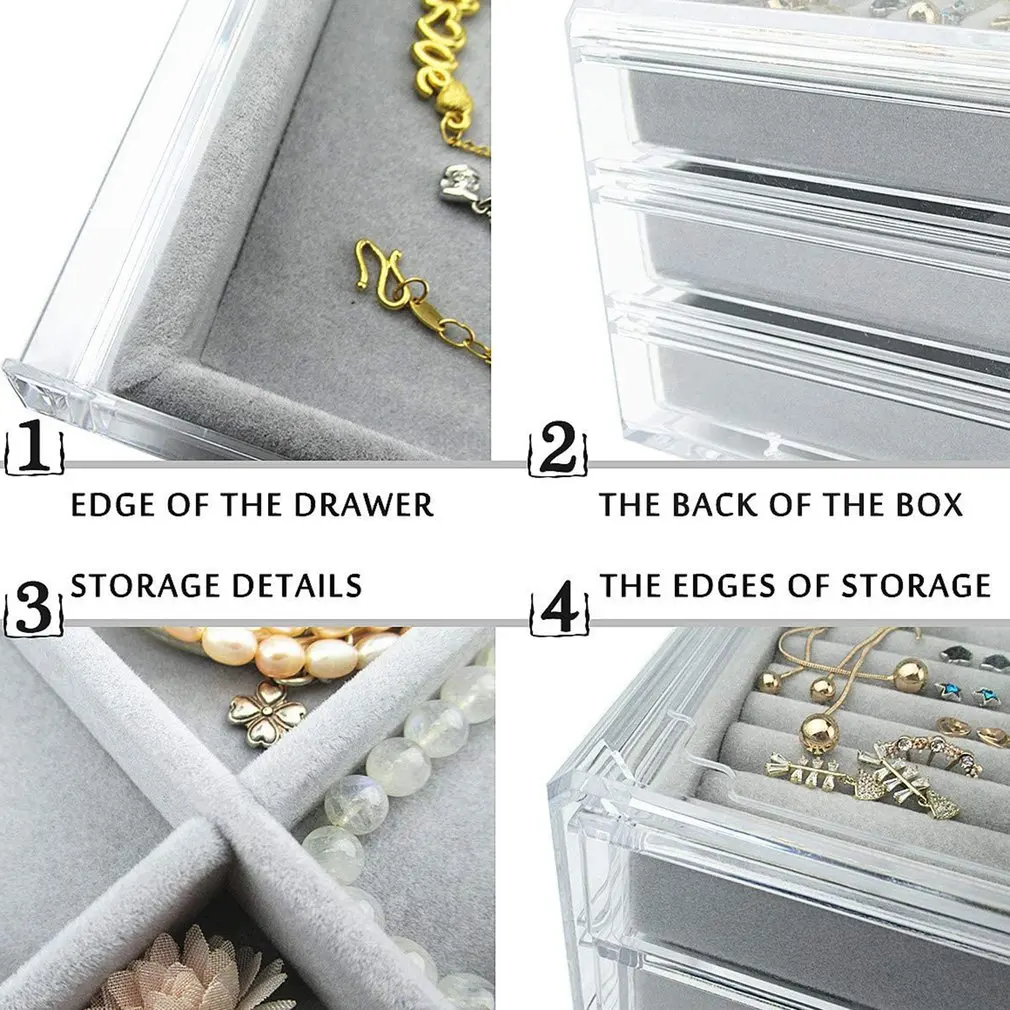 1 EDGE OF THE DRAWER

2 THE BACK OF THE BOX

3 STORAGE DETAILS

4 THE EDGES OF STORAGE