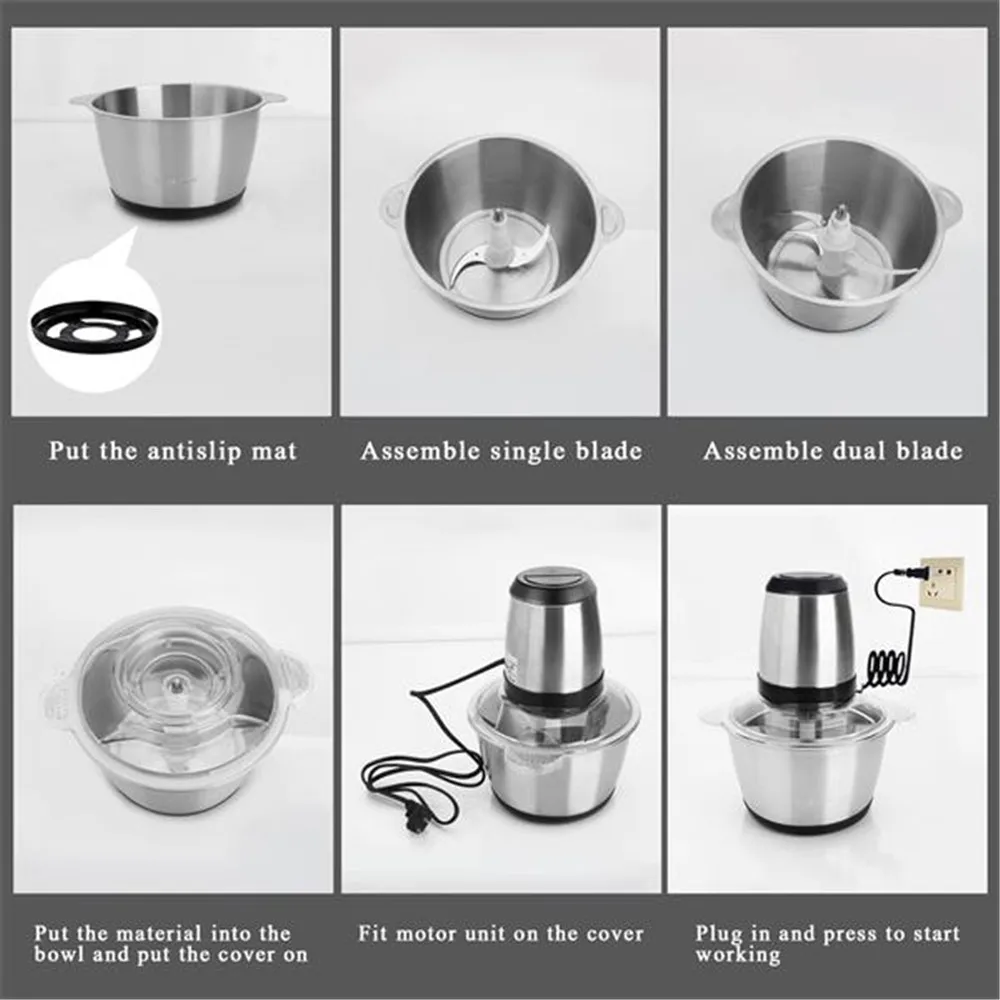 Put the antislip mat

Assemble single blade

Assemble dual blade

Put the material into the bowl and put the cover on

Fit motor unit on the cover

Plug in and press to start working