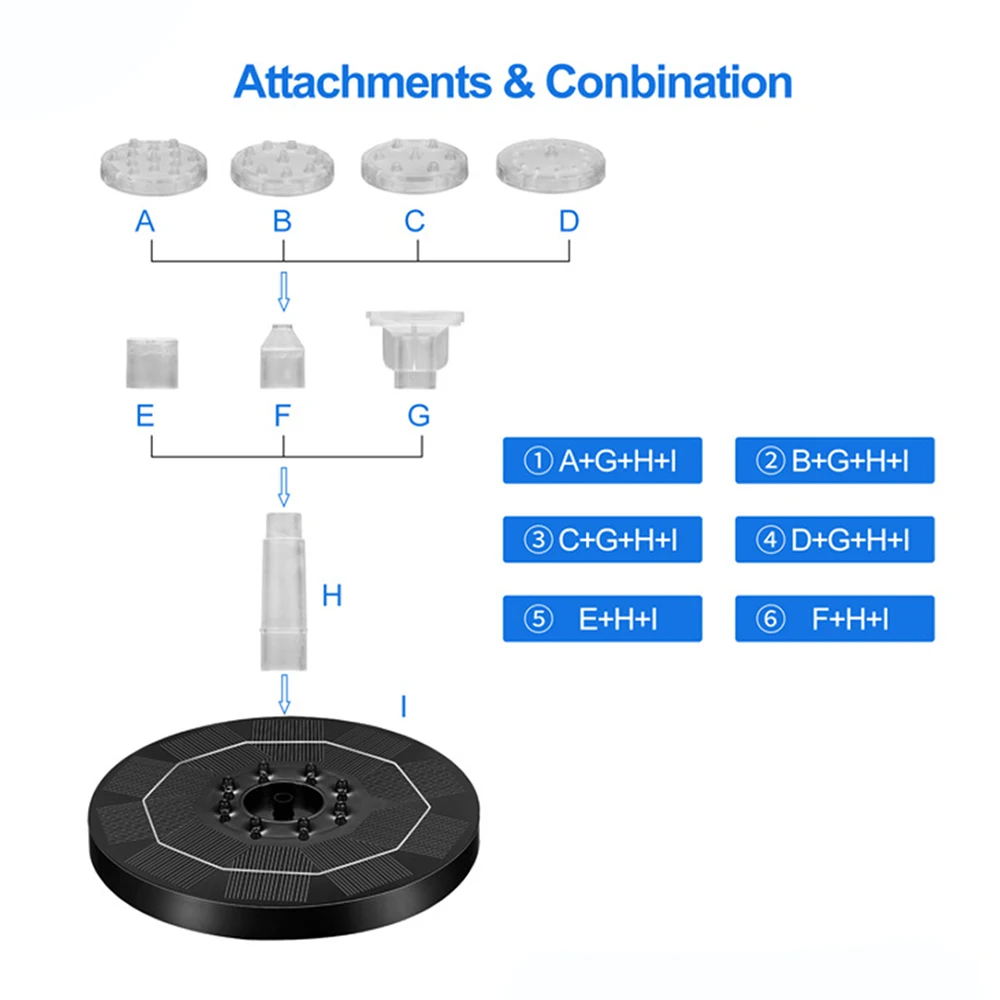 Attachments & Conbination

A B C D

E F G

H

I

① A+G+H+I
② B+G+H+I
③ C+G+H+I
④ D+G+H+I
⑤ E+H+I
⑥ F+H+I