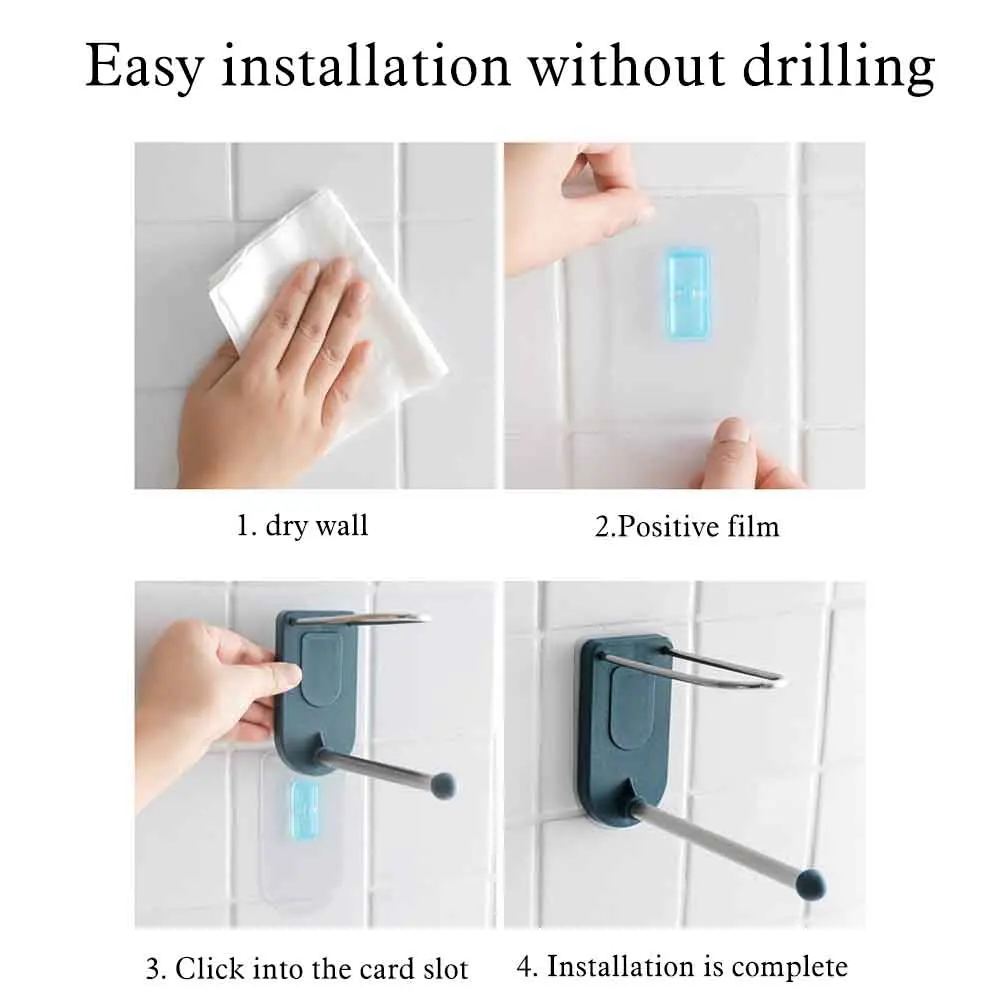 Easy installation without drilling

1. dry wall

2.Positive film

3. Click into the card slot

4. Installation is complete