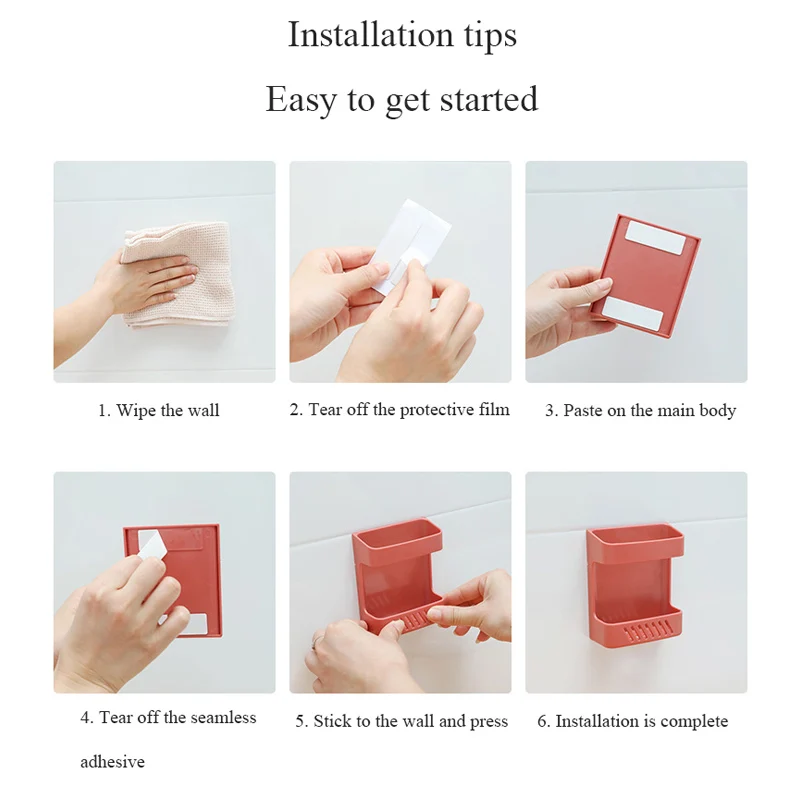 Installation tips

Easy to get started

1. Wipe the wall

2. Tear off the protective film

3. Paste on the main body

4. Tear off the seamless adhesive

5. Stick to the wall and press

6. Installation is complete