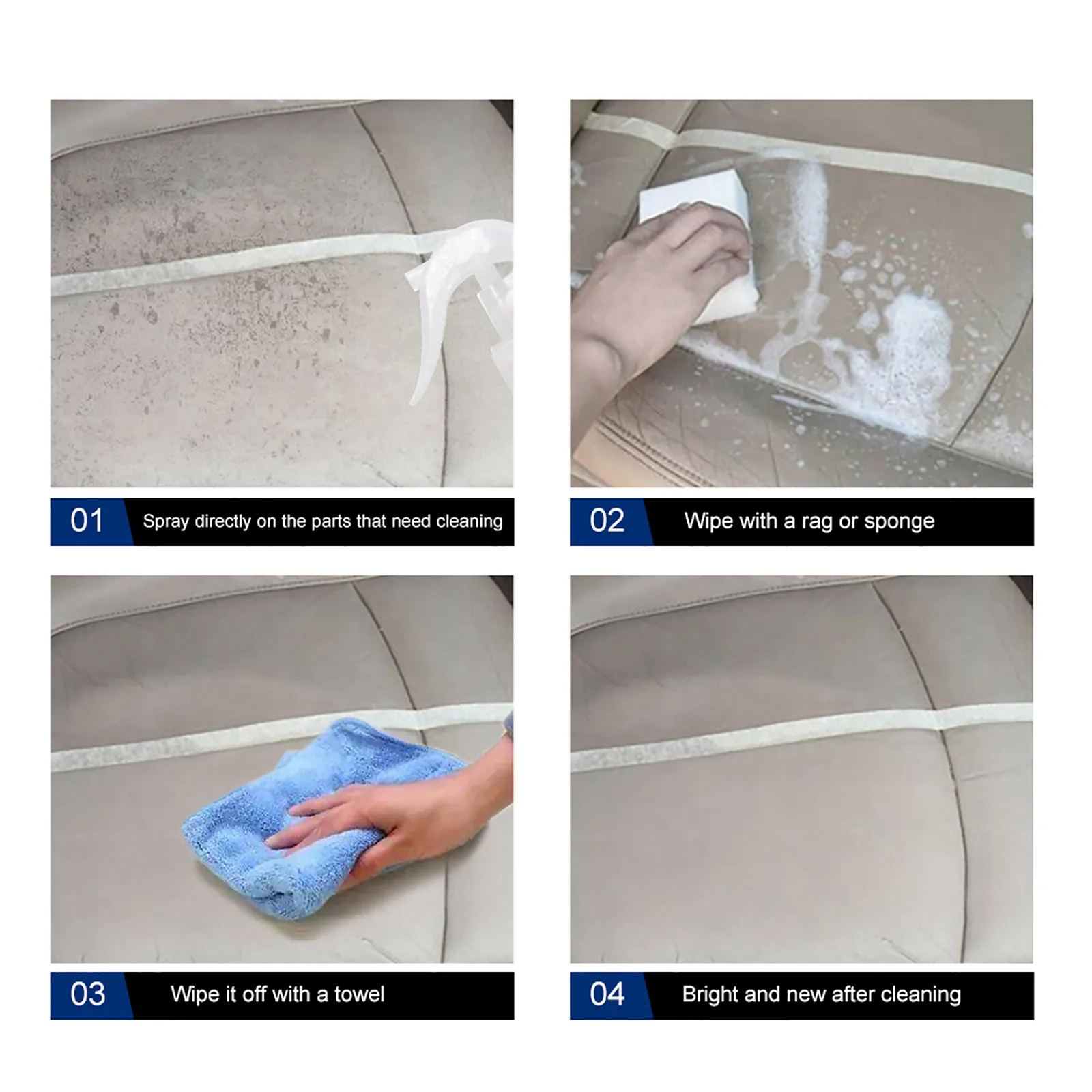 01 Spray directly on the parts that need cleaning

02 Wipe with a rag or sponge

03 Wipe it off with a towel

04 Bright and new after cleaning