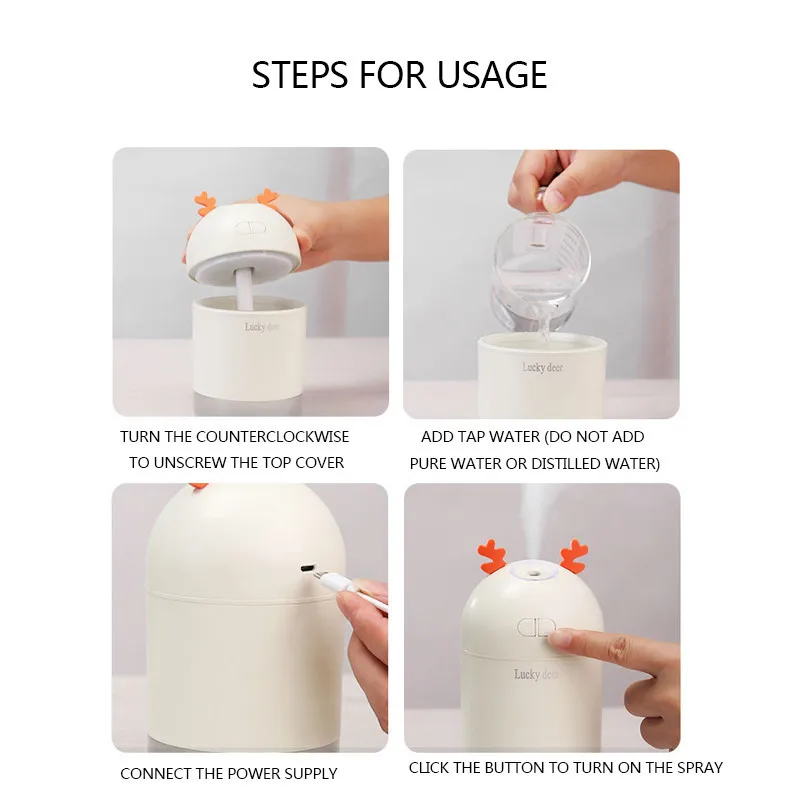 STEPS FOR USAGE

Lucky deer

TURN THE COUNTERCLOCKWISE TO UNSCREW THE TOP COVER

Lucky deer

ADD TAP WATER (DO NOT ADD PURE WATER OR DISTILLED WATER)

CONNECT THE POWER SUPPLY

Lucky deer

CLICK THE BUTTON TO TURN ON THE SPRAY