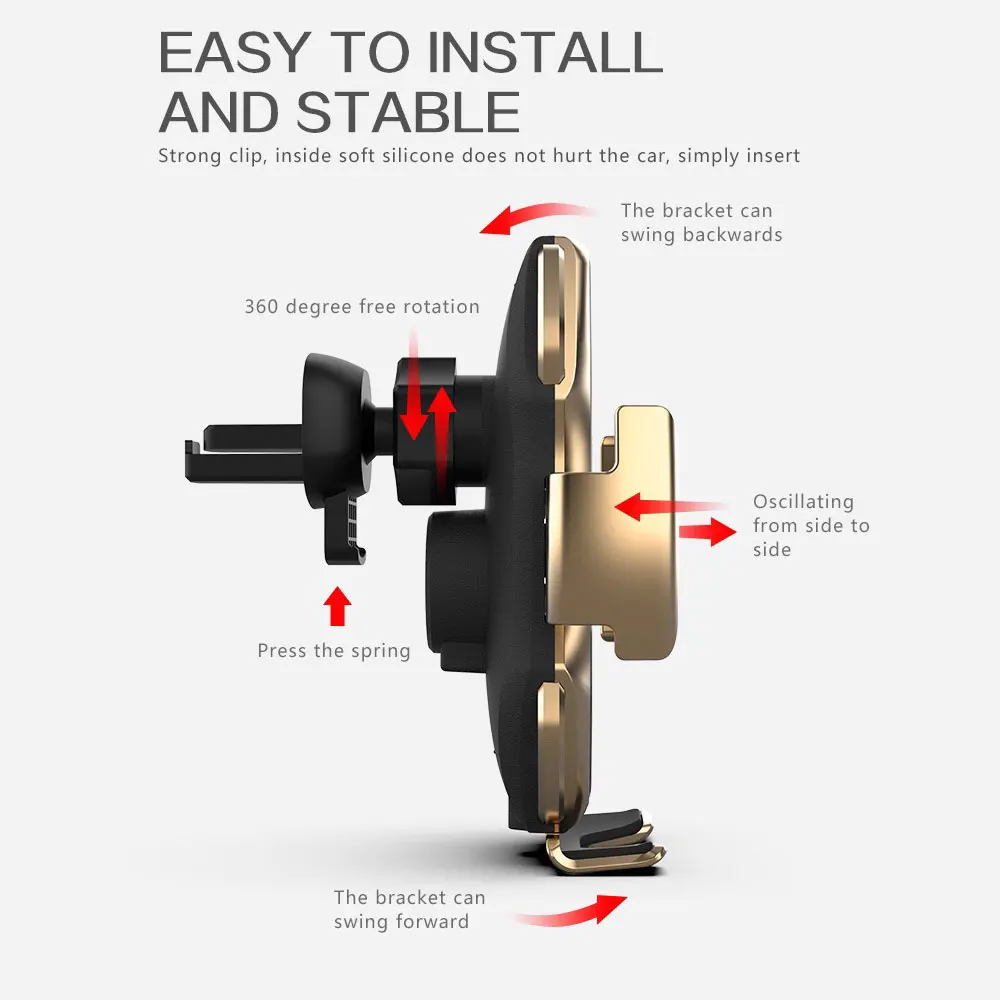 EASY TO INSTALL AND STABLE

Strong clip, inside soft silicone does not hurt the car, simply insert

The bracket can swing backwards

360 degree free rotation

Oscillating from side to side

Press the spring

The bracket can swing forward