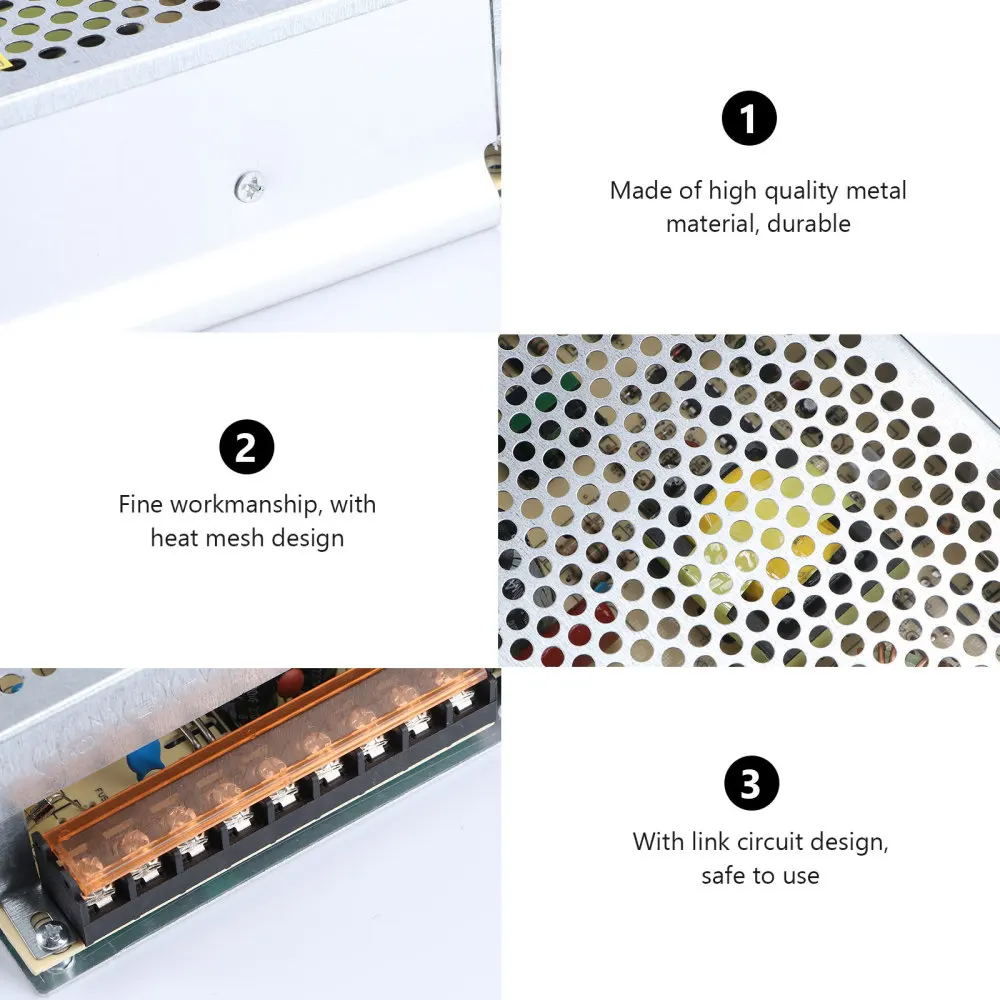 1

Made of high quality metal material, durable

2

Fine workmanship, with heat mesh design

3

With link circuit design, safe to use