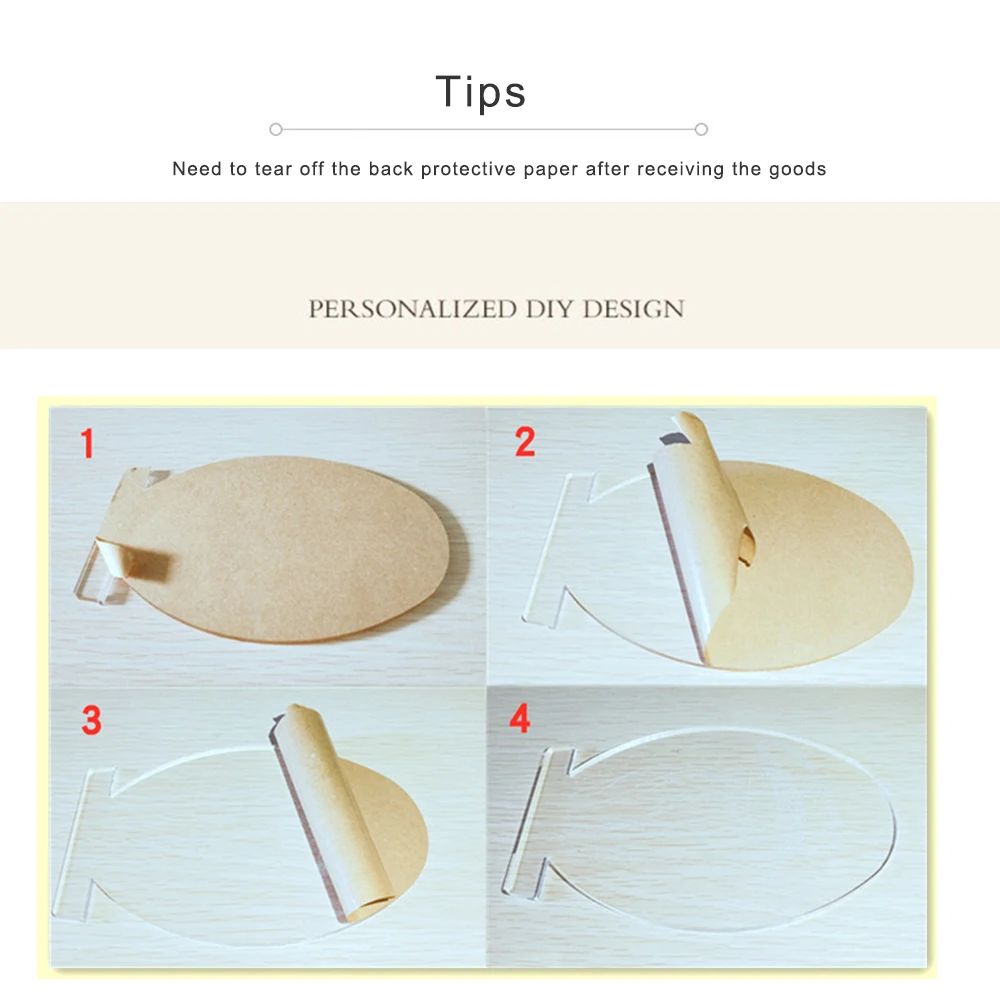 Tips

Need to tear off the back protective paper after receiving the goods

PERSONALIZED DIY DESIGN

1

2

3

4