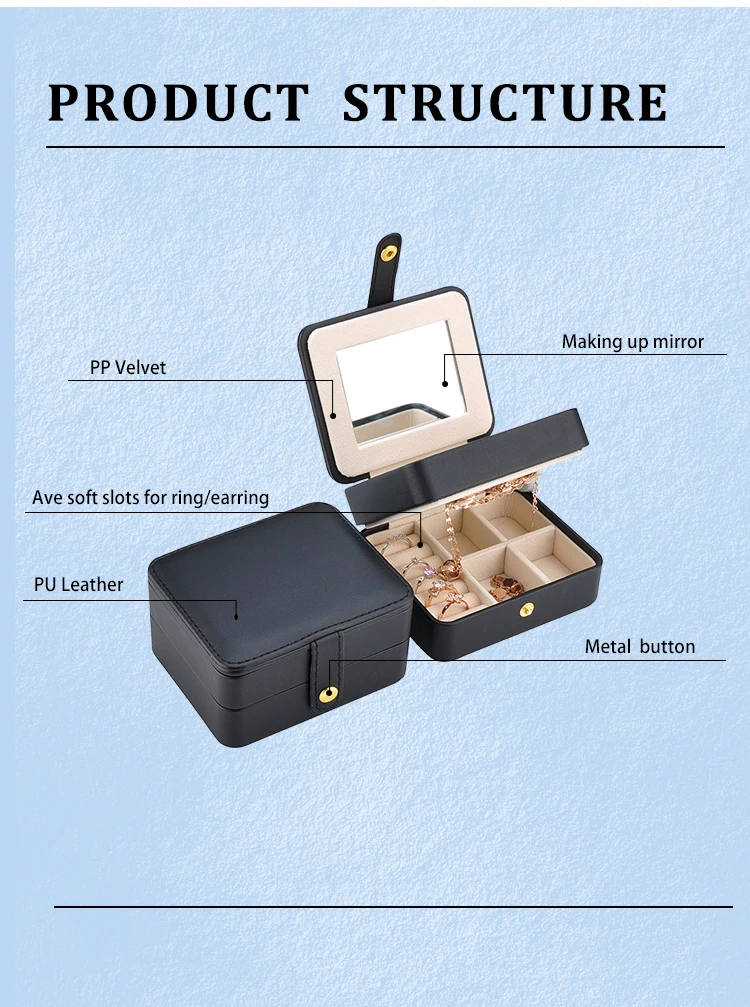 PRODUCT STRUCTURE

Making up mirror

PP Velvet

Ave soft slots for ring/earring

PU Leather

Metal button