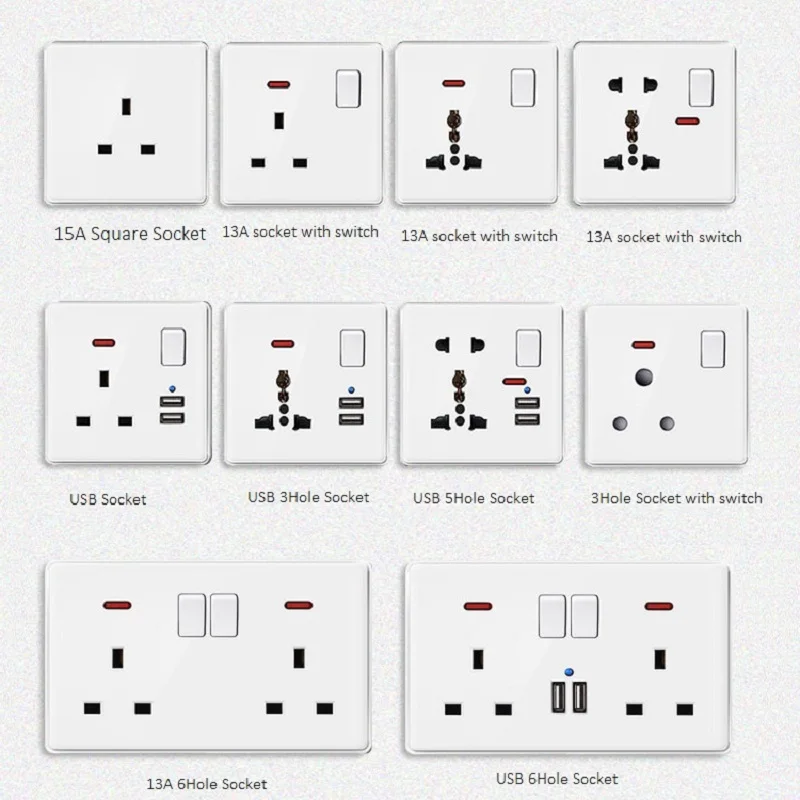 15A Square Socket

13A socket with switch

13A socket with switch

13A socket with switch

USB Socket

USB 3Hole Socket

USB 5Hole Socket

3Hole Socket with switch

13A 6Hole Socket

USB 6Hole Socket