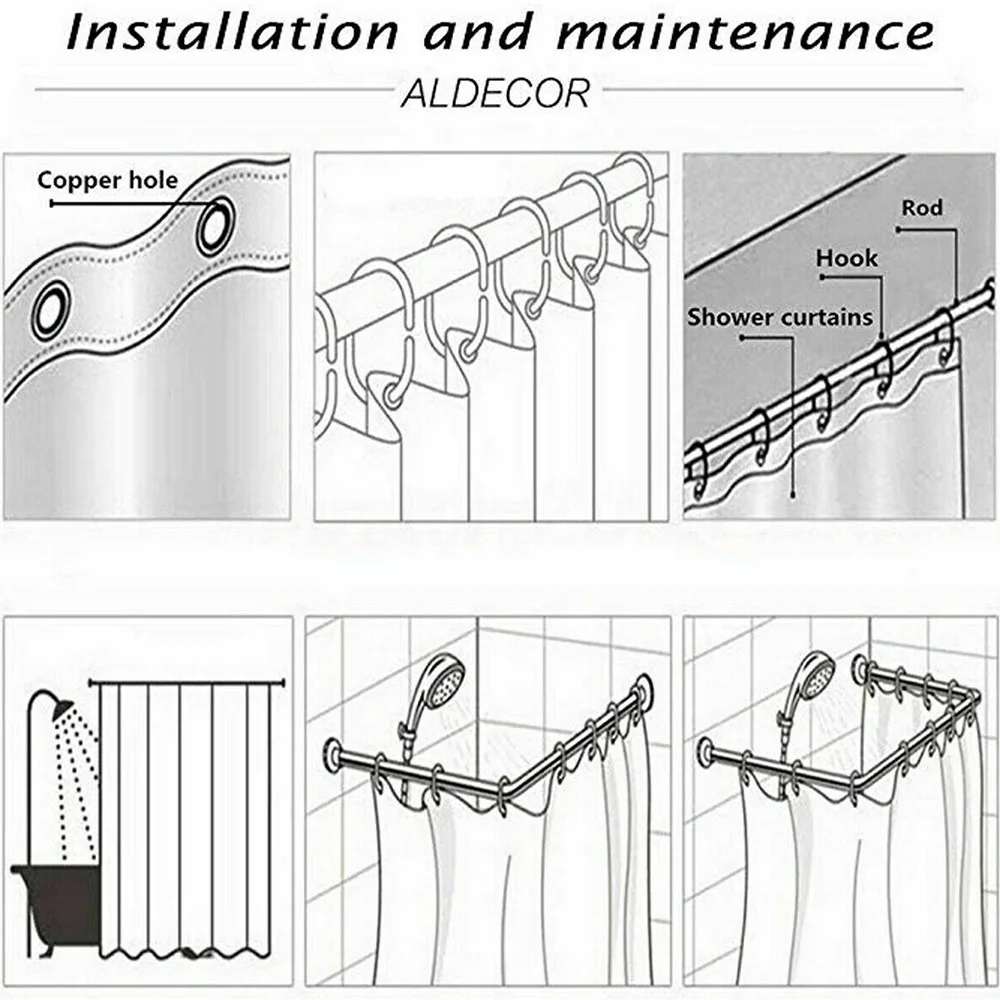 Installation and maintenance

ALDECOR

Copper hole

Rod

Hook

Shower curtains