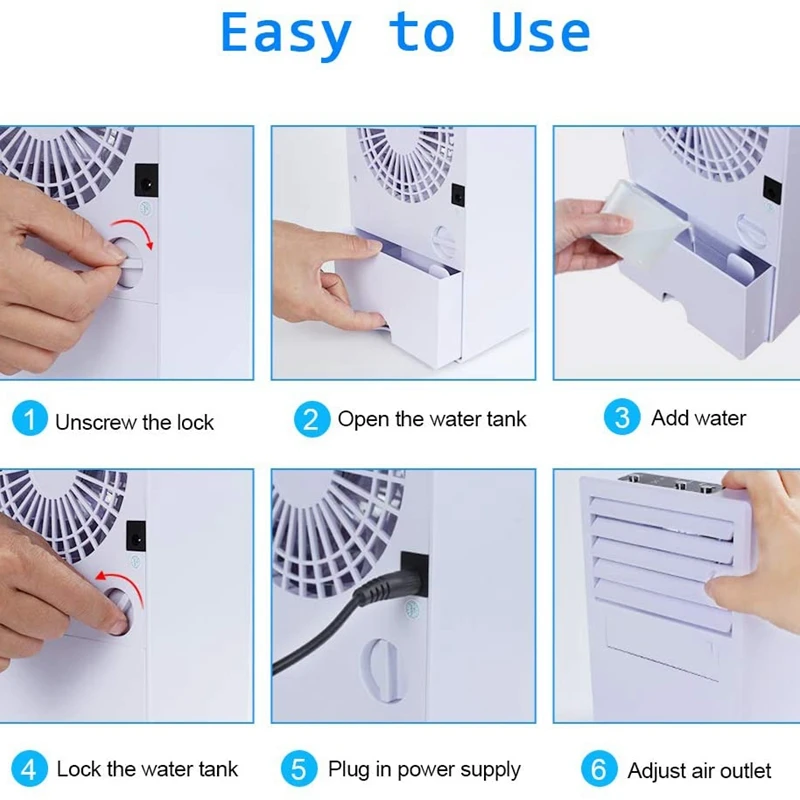 Easy to Use

1 Unscrew the lock

2 Open the water tank

3 Add water

4 Lock the water tank

5 Plug in power supply

6 Adjust air outlet