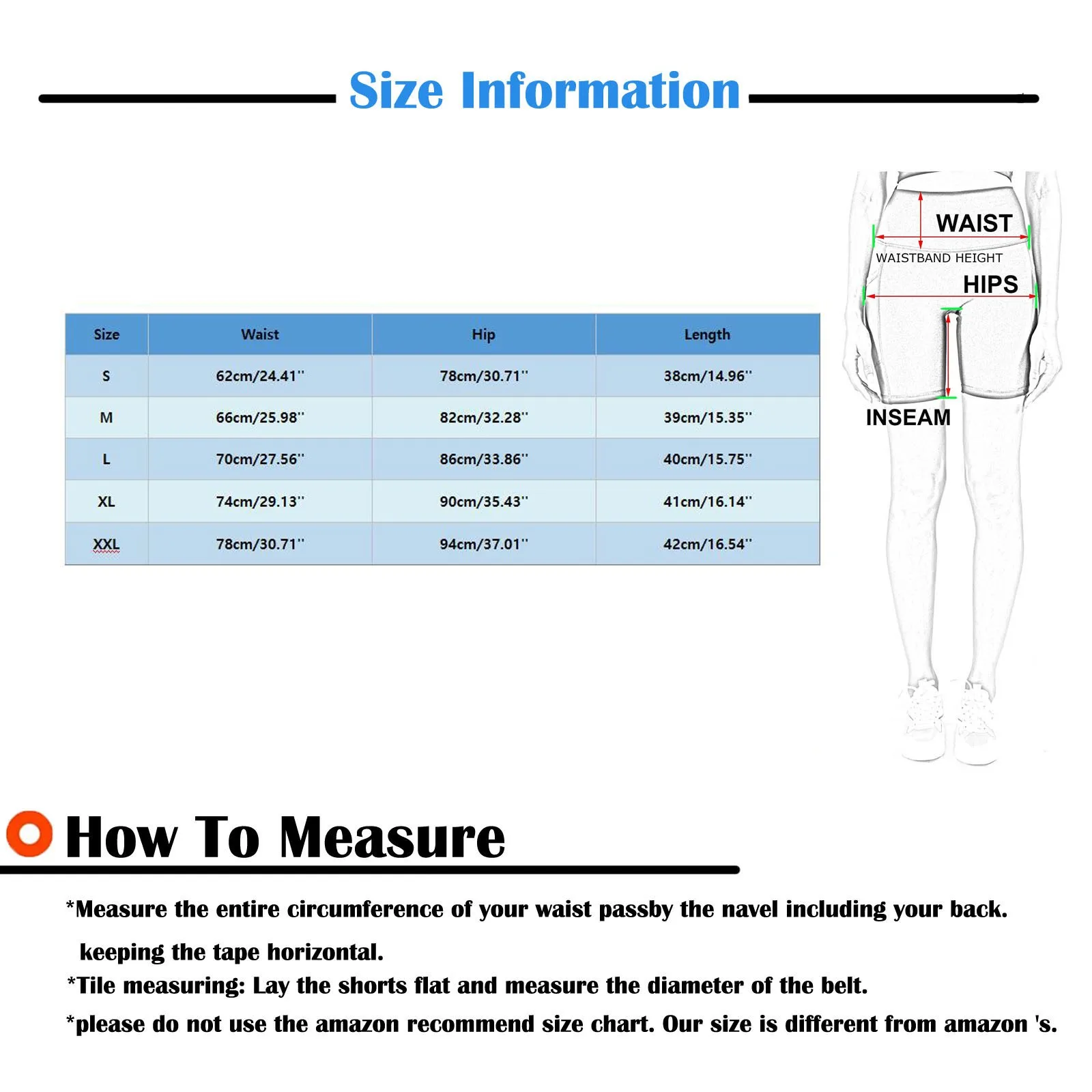 Size Information

| Size | Waist | Hip | Length |
|---|---|---|---|
| S | 62cm/24.41'' | 78cm/30.71'' | 38cm/14.96'' |
| M | 66cm/25.98'' | 82cm/32.28'' | 39cm/15.35'' |
| L | 70cm/27.56'' | 86cm/33.86'' | 40cm/15.75'' |
| XL | 74cm/29.13'' | 90cm/35.43'' | 41cm/16.14'' |
| XXL | 78cm/30.71'' | 94cm/37.01'' | 42cm/16.54'' |

WAIST
WAISTBAND HEIGHT
HIPS
INSEAM

How To Measure

*Measure the entire circumference of your waist passby the navel including your back. keeping the tape horizontal.
*Tile measuring: Lay the shorts flat and measure the diameter of the belt.
*please do not use the amazon recommend size chart. Our size is different from amazon 's.