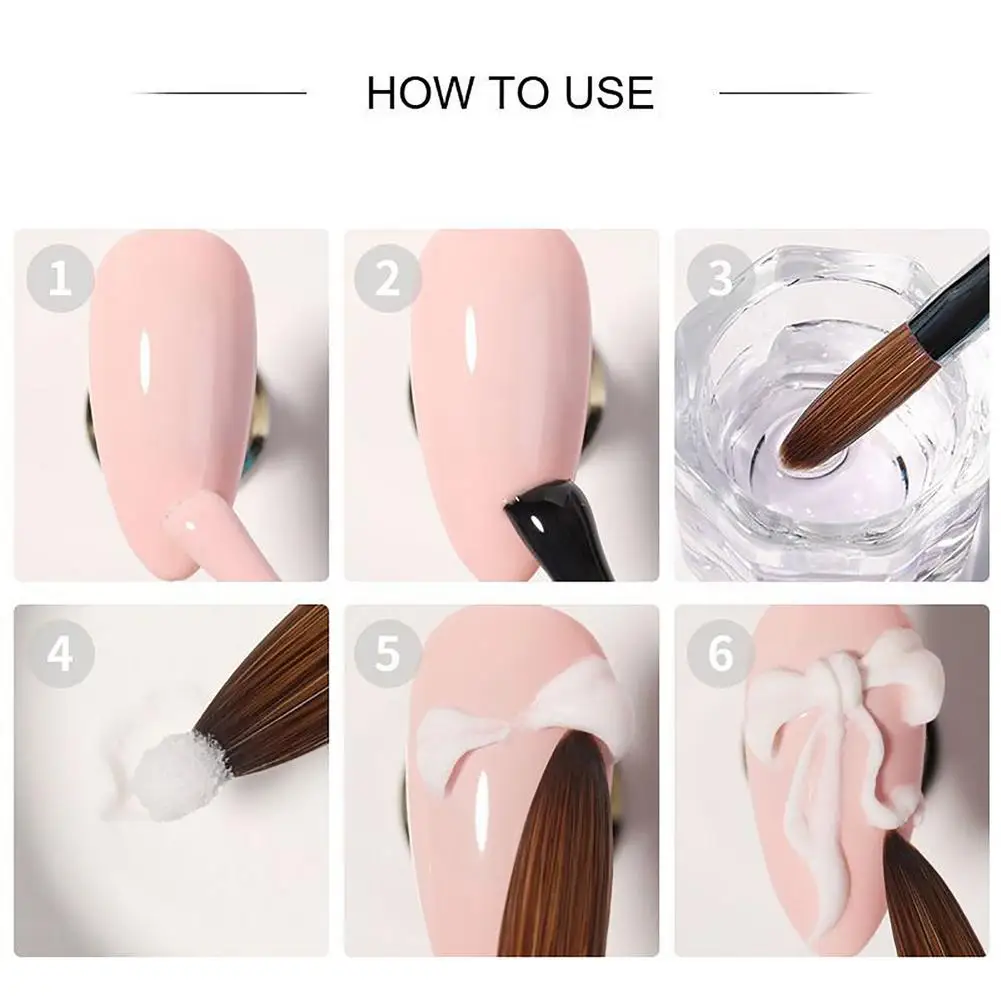 HOW TO USE

1

2

3

4

5

6