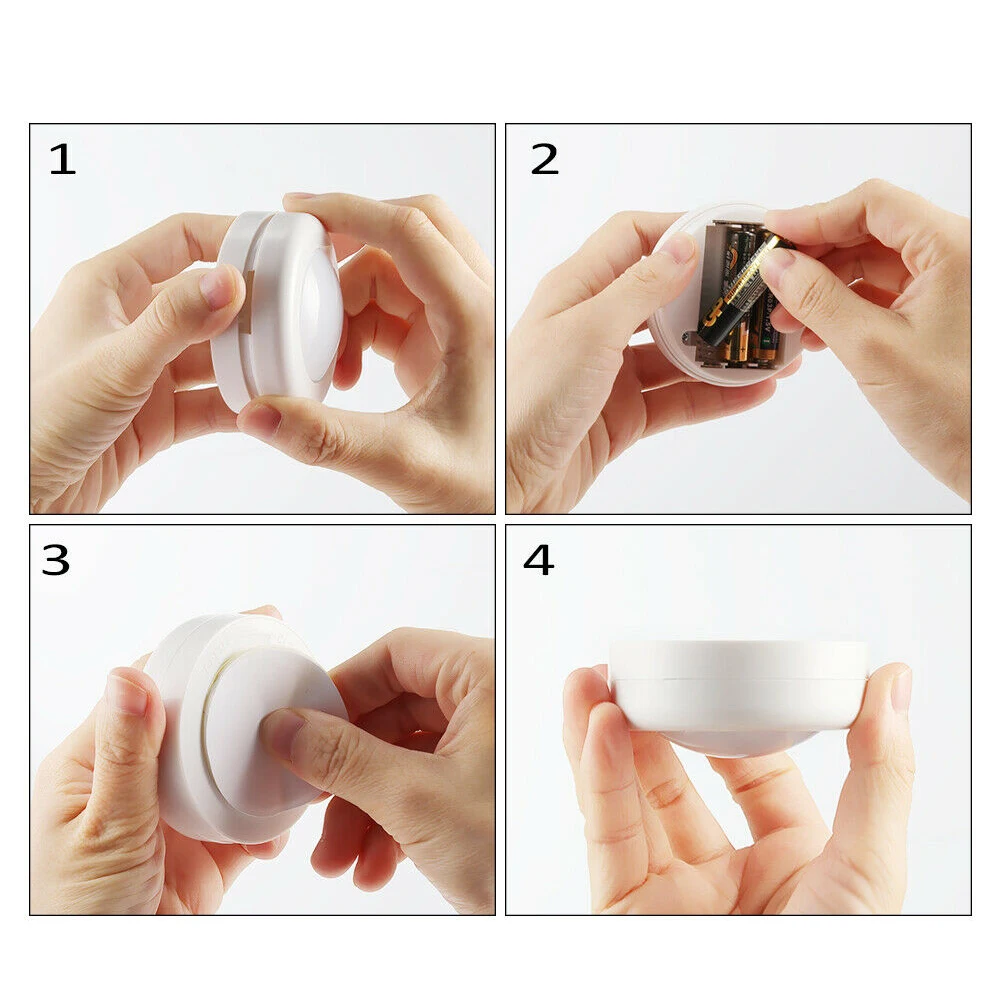 1

2

3

4