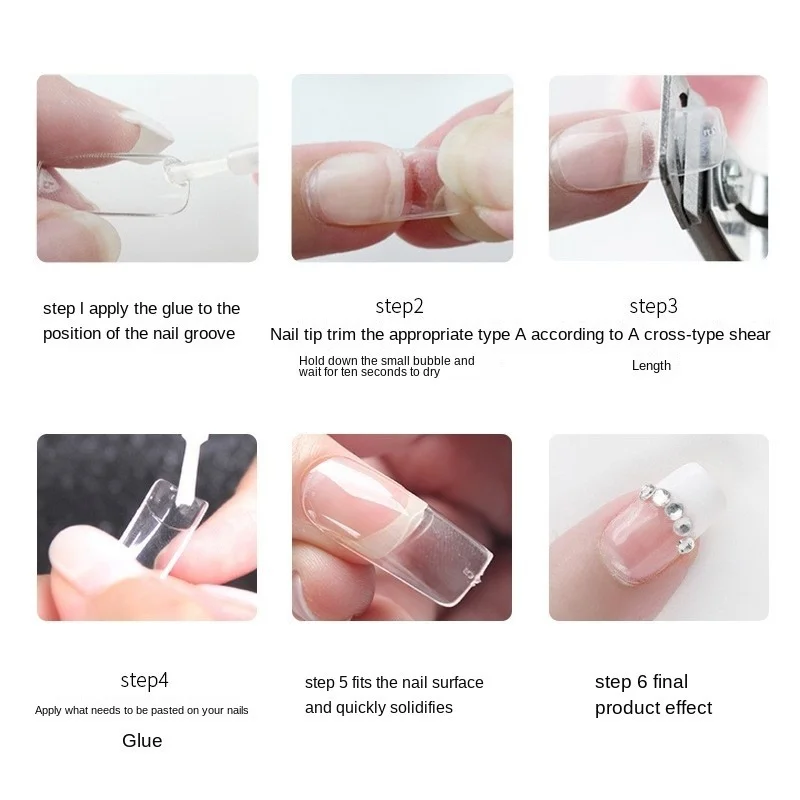 step I apply the glue to the position of the nail groove

step2

step3

Nail tip trim the appropriate type A according to A cross-type shear

Hold down the small bubble and wait for ten seconds to dry

Length

step4

Apply what needs to be pasted on your nails

Glue

step 5 fits the nail surface and quickly solidifies

step 6 final product effect