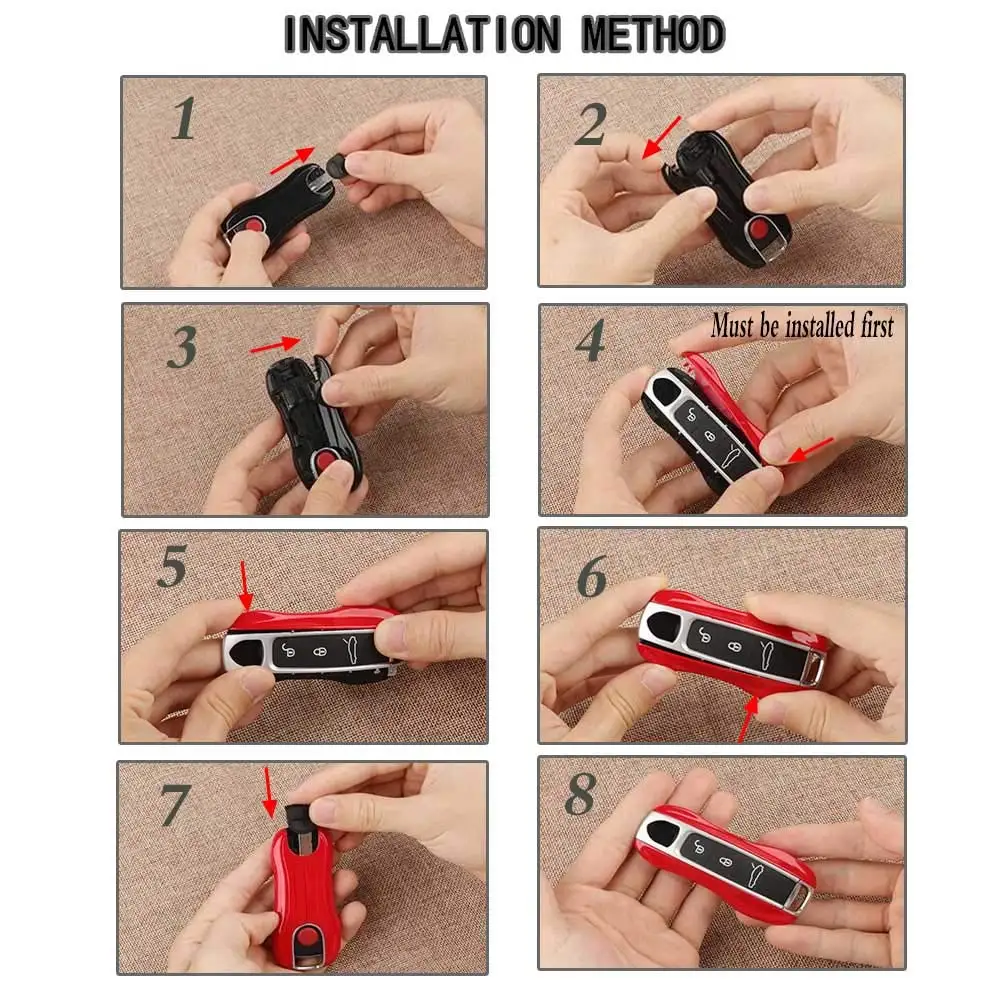 INSTALLATION METHOD

1

2

3

4

Must be installed first

5

6

7

8