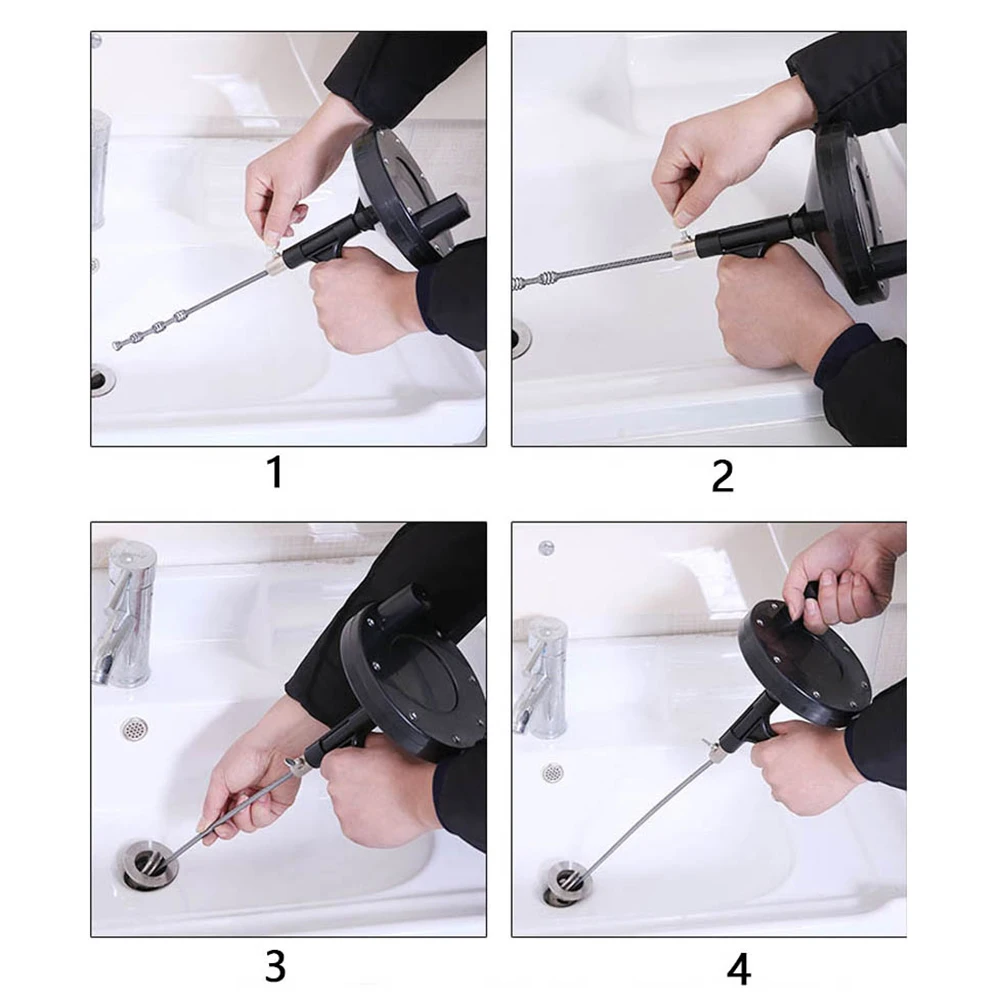 1

2

3

4