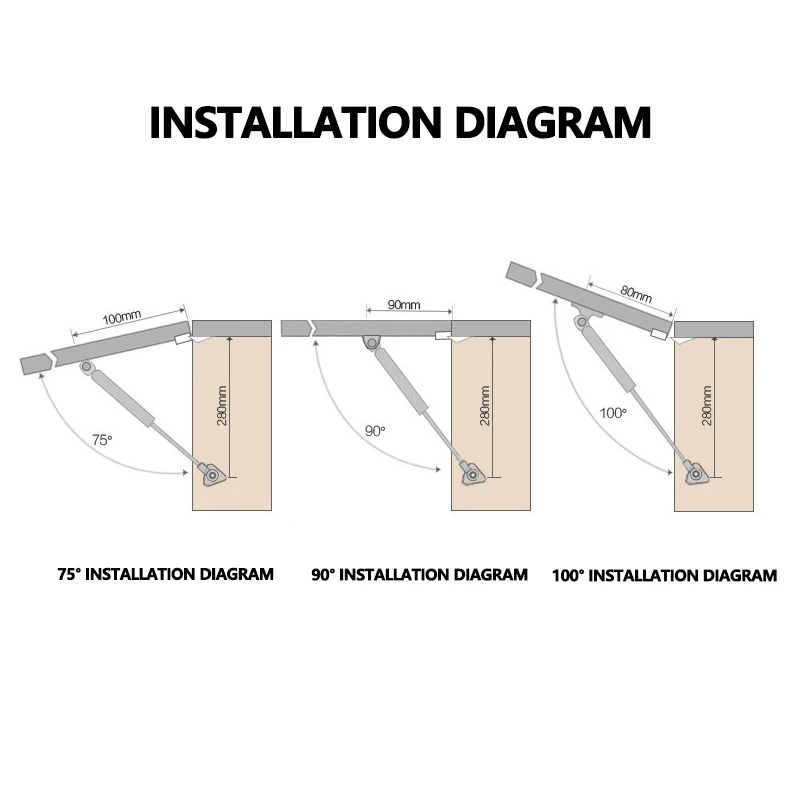 INSTALLATION DIAGRAM

100mm

280mm

75°

90mm

280mm

90°

80mm

280mm

100°

75° INSTALLATION DIAGRAM

90° INSTALLATION DIAGRAM

100° INSTALLATION DIAGRAM