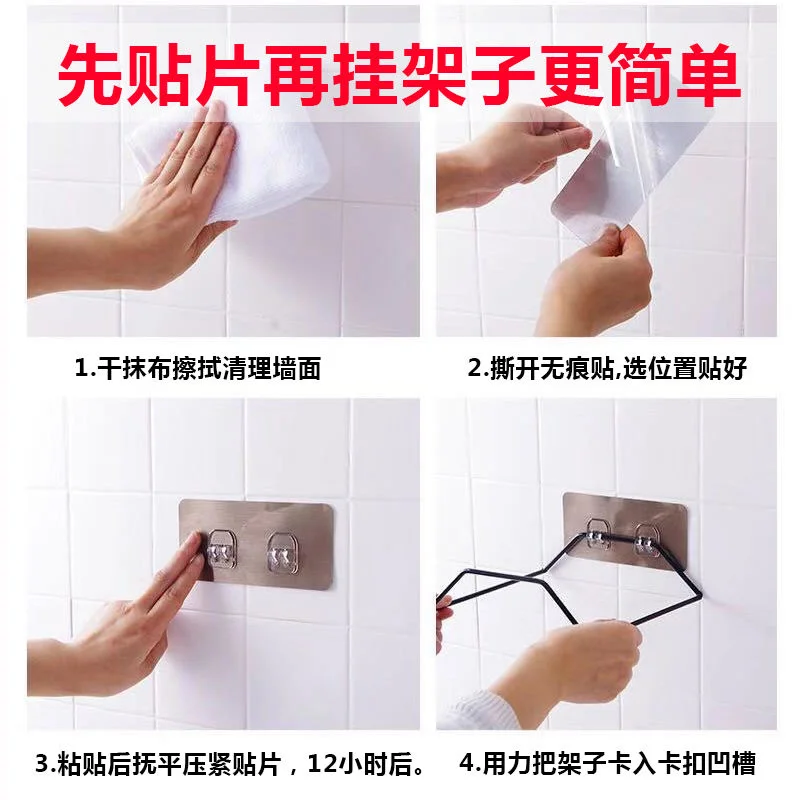 先贴片再挂架子更简单

1.干抹布擦拭清理墙面

2.撕开无痕贴,选位置贴好

3.粘贴后抚平压紧贴片，12小时后。

4.用力把架子卡入卡扣凹槽