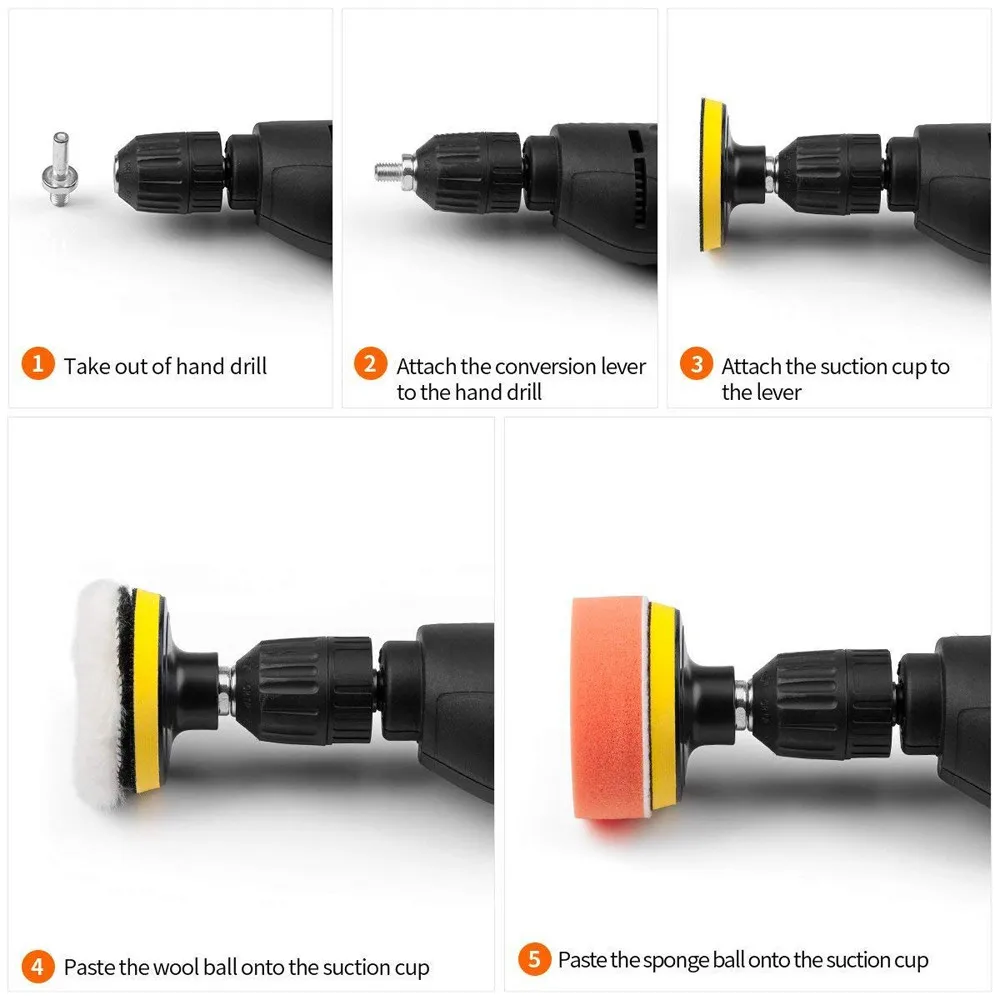 1 Take out of hand drill

2 Attach the conversion lever to the hand drill

3 Attach the suction cup to the lever

4 Paste the wool ball onto the suction cup

5 Paste the sponge ball onto the suction cup