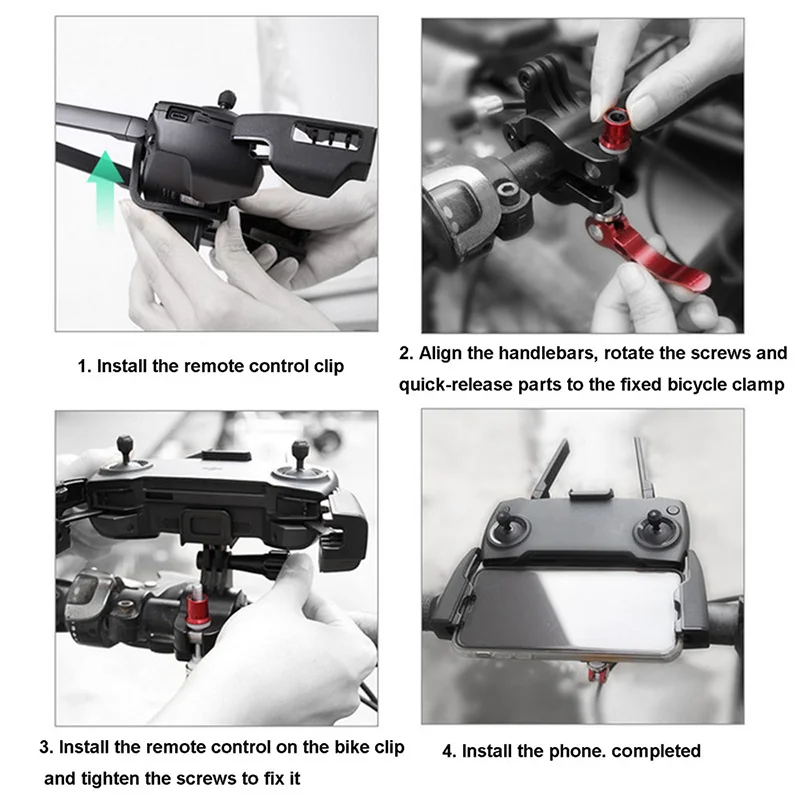 1. Install the remote control clip

2. Align the handlebars, rotate the screws and quick-release parts to the fixed bicycle clamp

3. Install the remote control on the bike clip and tighten the screws to fix it

4. Install the phone. completed