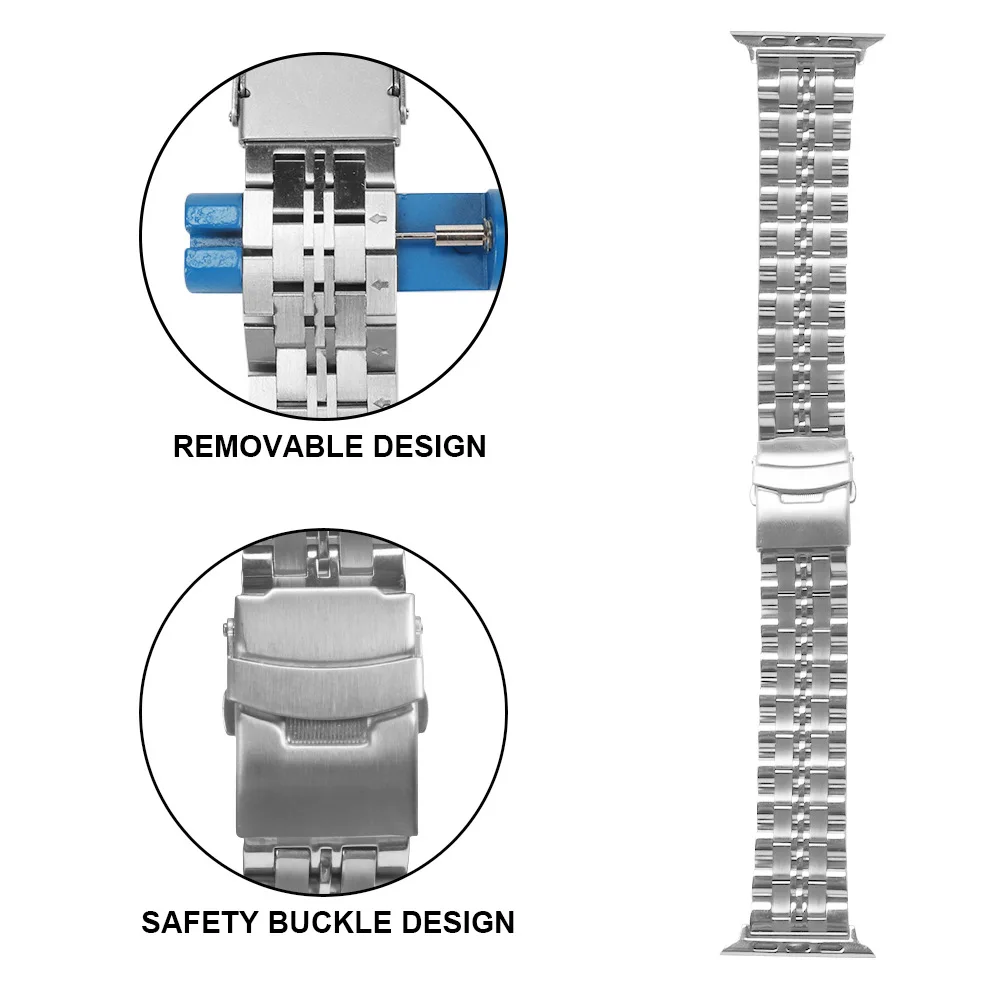 REMOVABLE DESIGN

SAFETY BUCKLE DESIGN