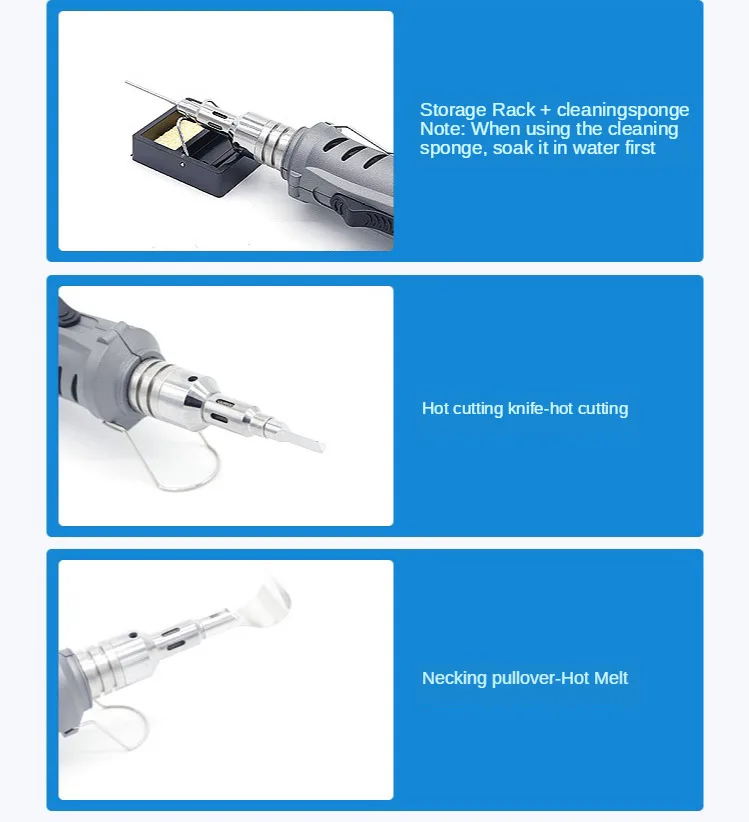 Storage Rack + cleaningsponge
Note: When using the cleaning sponge, soak it in water first

Hot cutting knife-hot cutting

Necking pullover-Hot Melt