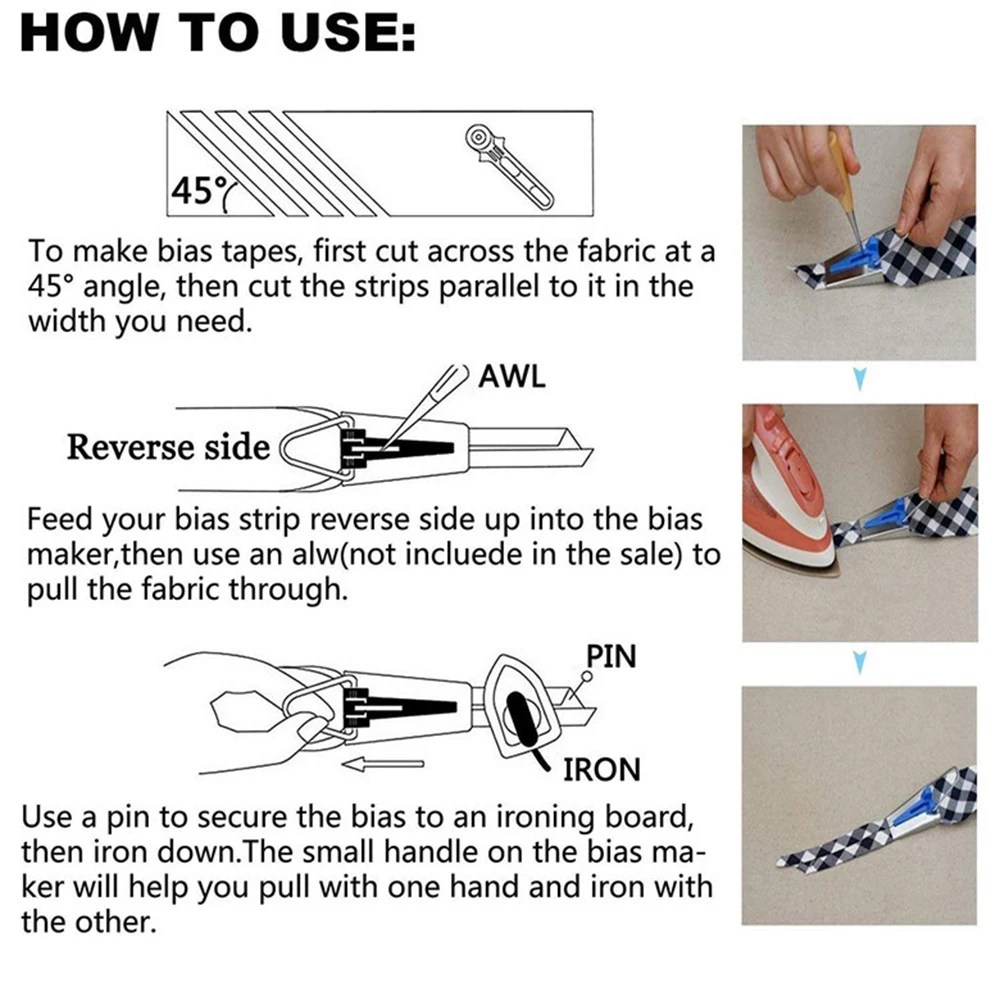 HOW TO USE:

45°

To make bias tapes, first cut across the fabric at a 45° angle, then cut the strips parallel to it in the width you need.

AWL

Reverse side

Feed your bias strip reverse side up into the bias maker,then use an alw(not incluede in the sale) to pull the fabric through.

PIN

IRON

Use a pin to secure the bias to an ironing board, then iron down.The small handle on the bias maker will help you pull with one hand and iron with the other.