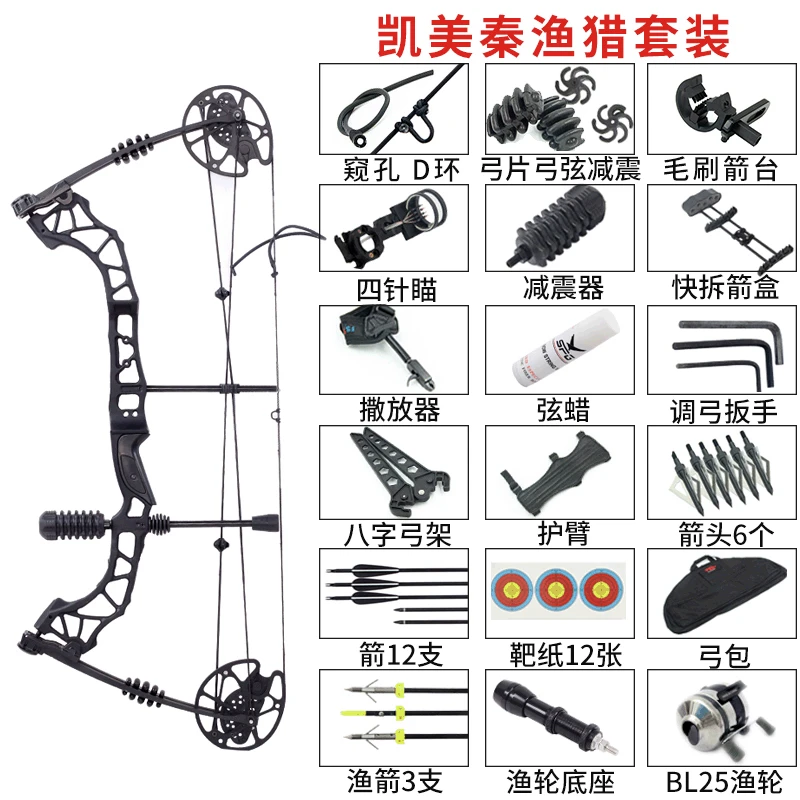 凯美秦渔猎套装

窥孔 D环
弓片弓弦减震
毛刷箭台

四针瞄
减震器
快拆箭盒

撒放器
弦蜡
调弓扳手

八字弓架
护臂
箭头6个

箭12支
靶纸12张
弓包

渔箭3支
渔轮底座
BL25渔轮