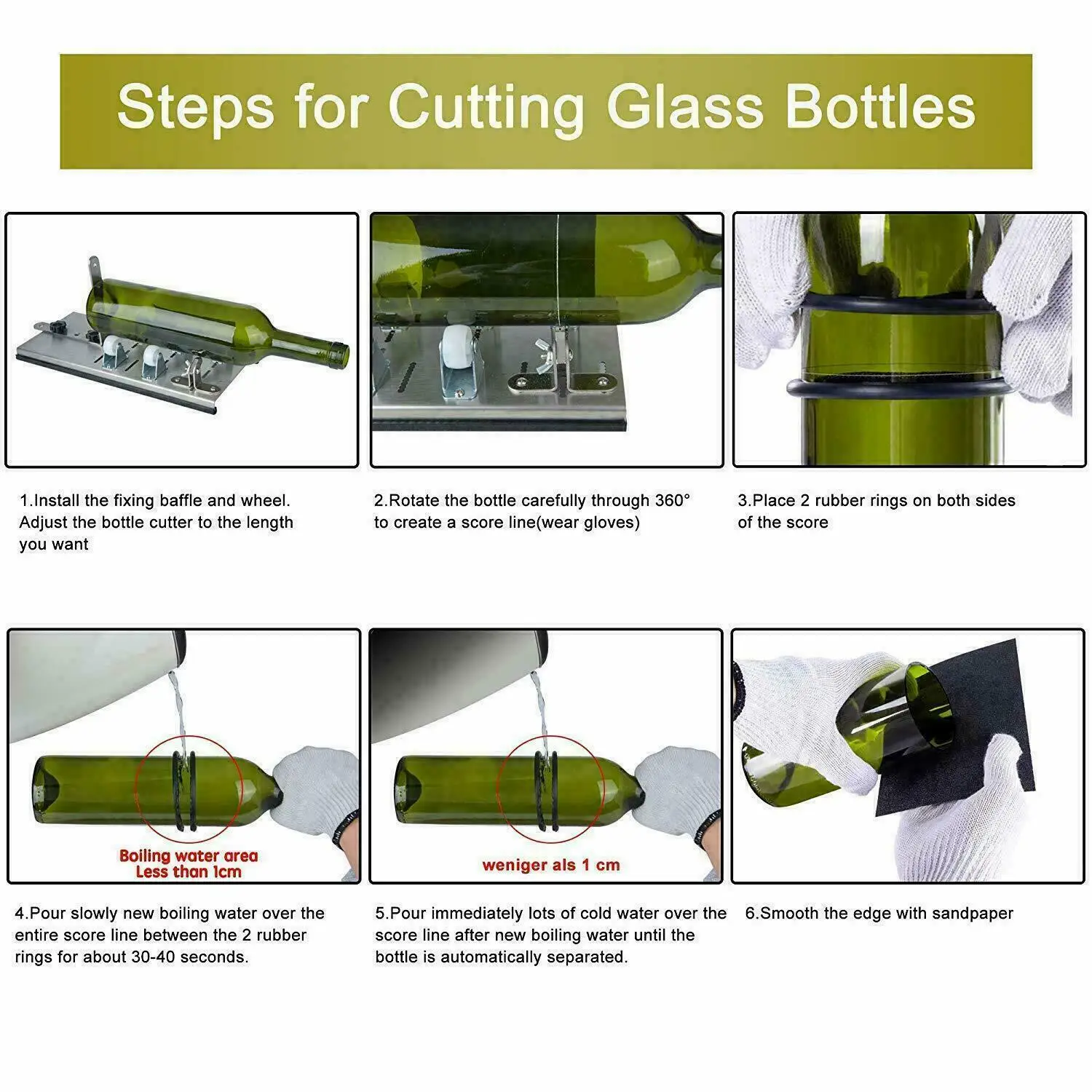 Steps for Cutting Glass Bottles

1.Install the fixing baffle and wheel. Adjust the bottle cutter to the length you want

2.Rotate the bottle carefully through 360° to create a score line(wear gloves)

3.Place 2 rubber rings on both sides of the score

Boiling water area
Less than 1cm

4.Pour slowly new boiling water over the entire score line between the 2 rubber rings for about 30-40 seconds.

weniger als 1 cm

5.Pour immediately lots of cold water over the score line after new boiling water until the bottle is automatically separated.

6.Smooth the edge with sandpaper