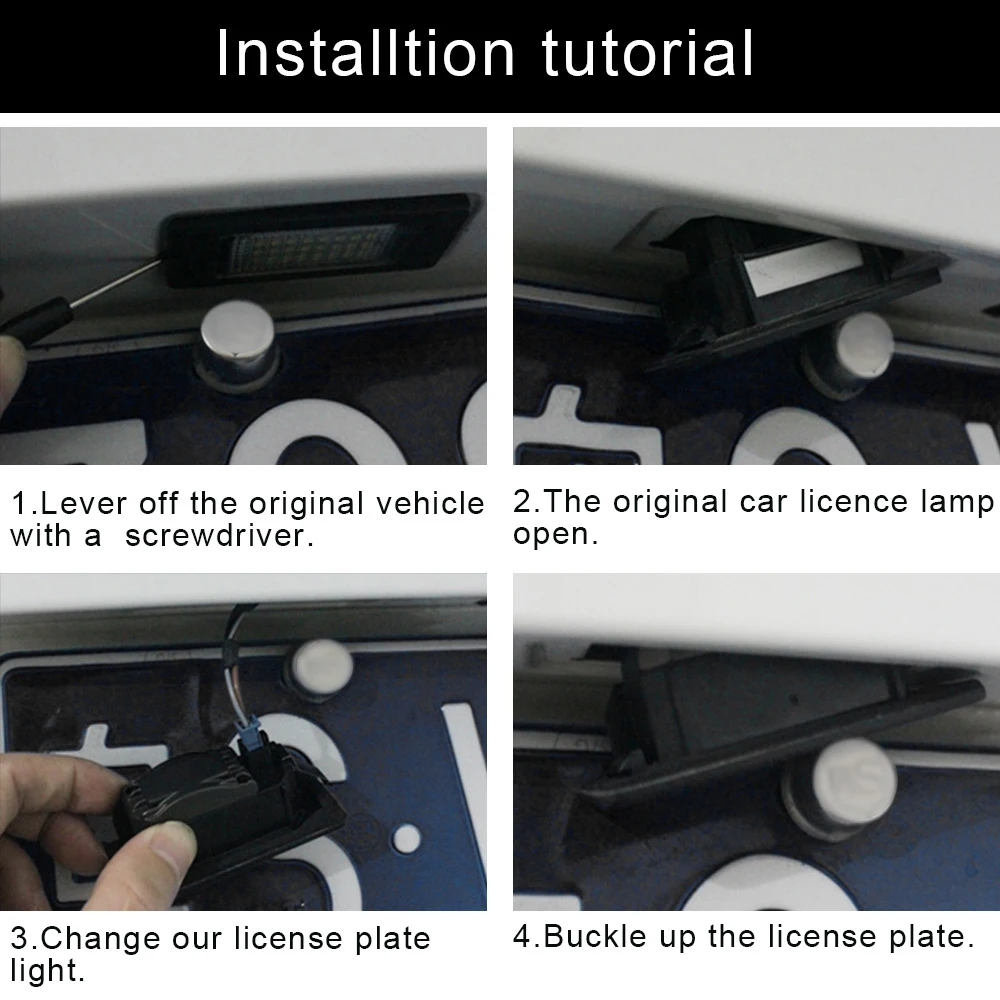 Installtion tutorial

1.Lever off the original vehicle with a screwdriver.

2.The original car licence lamp open.

3.Change our license plate light.

4.Buckle up the license plate.