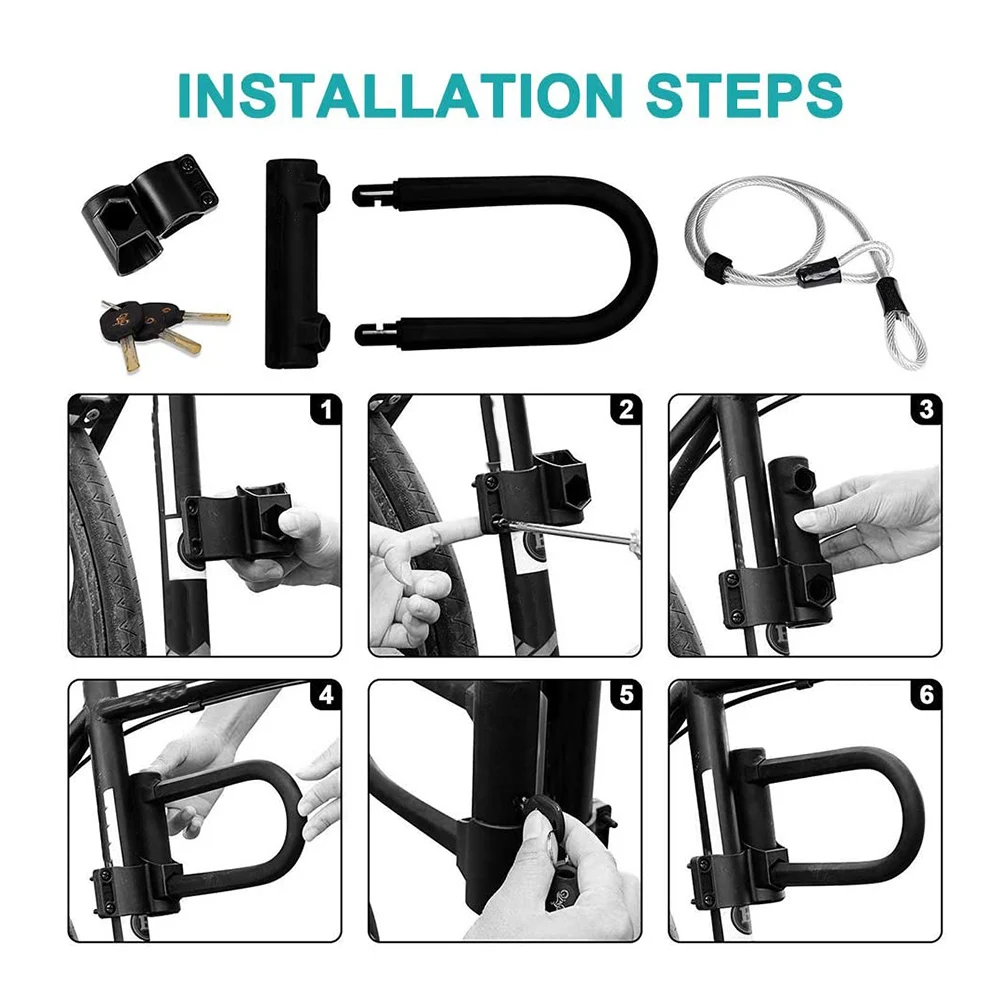 INSTALLATION STEPS

1

2

3

4

5

6