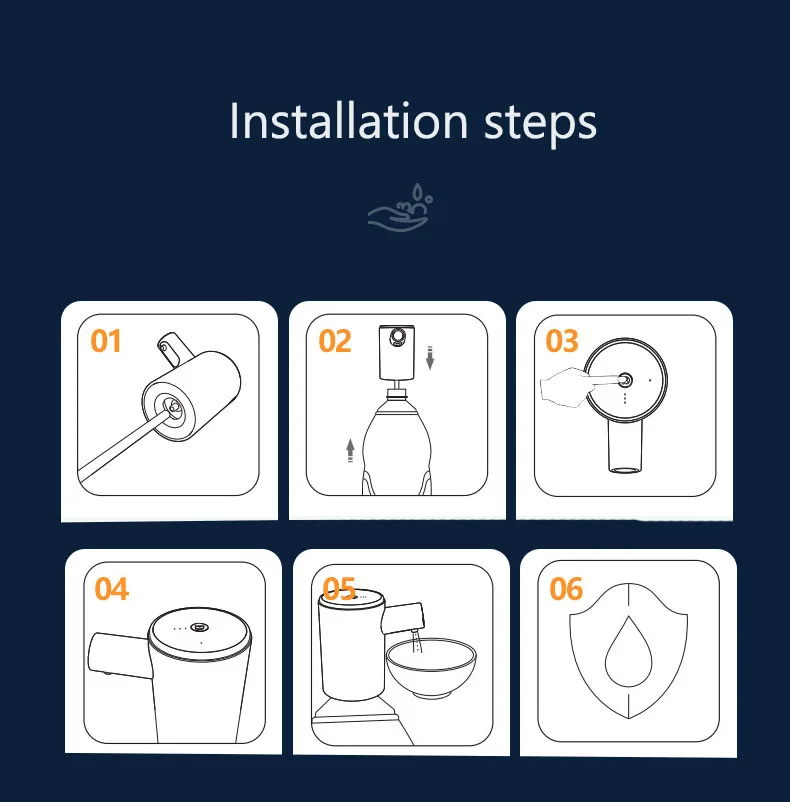 Installation steps

01

02

03

04

05

06