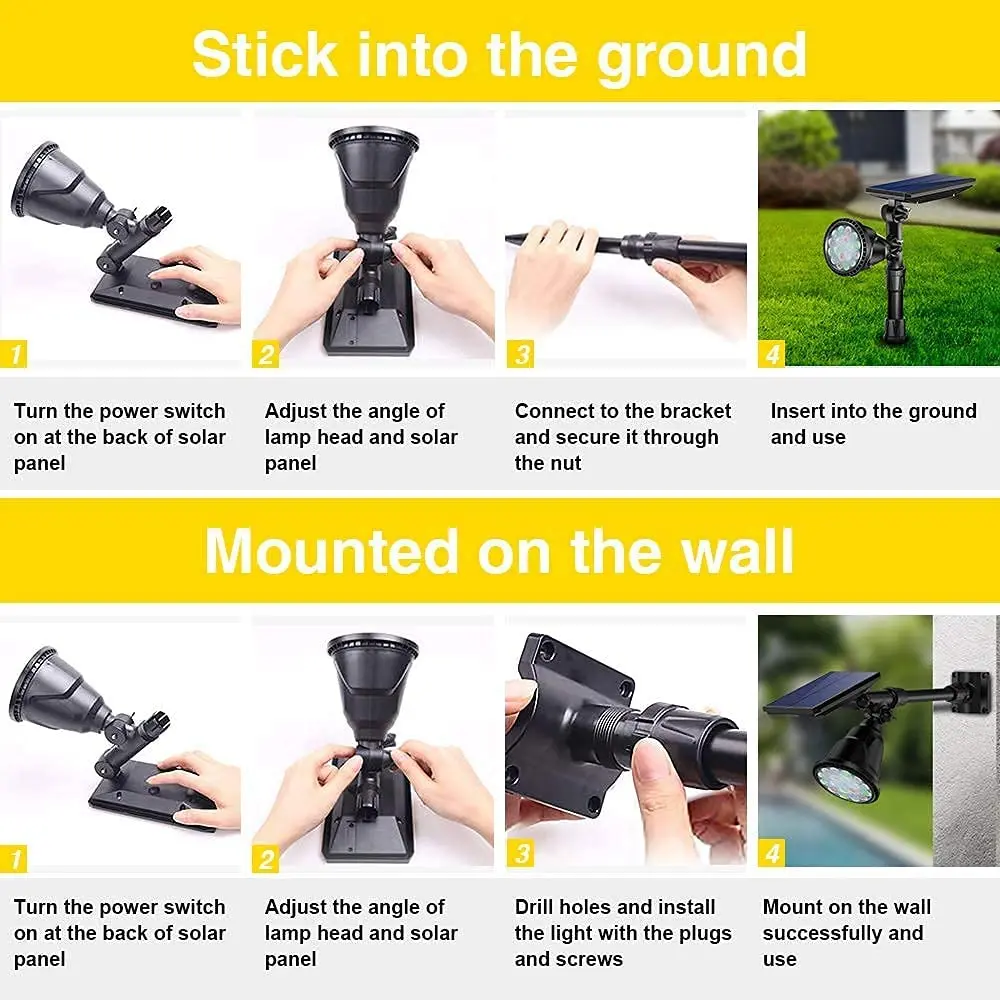 Stick into the ground

1

Turn the power switch on at the back of solar panel

2

Adjust the angle of lamp head and solar panel

3

Connect to the bracket and secure it through the nut

4

Insert into the ground and use

Mounted on the wall

1

Turn the power switch on at the back of solar panel

2

Adjust the angle of lamp head and solar panel

3

Drill holes and install the light with the plugs and screws

4

Mount on the wall successfully and use