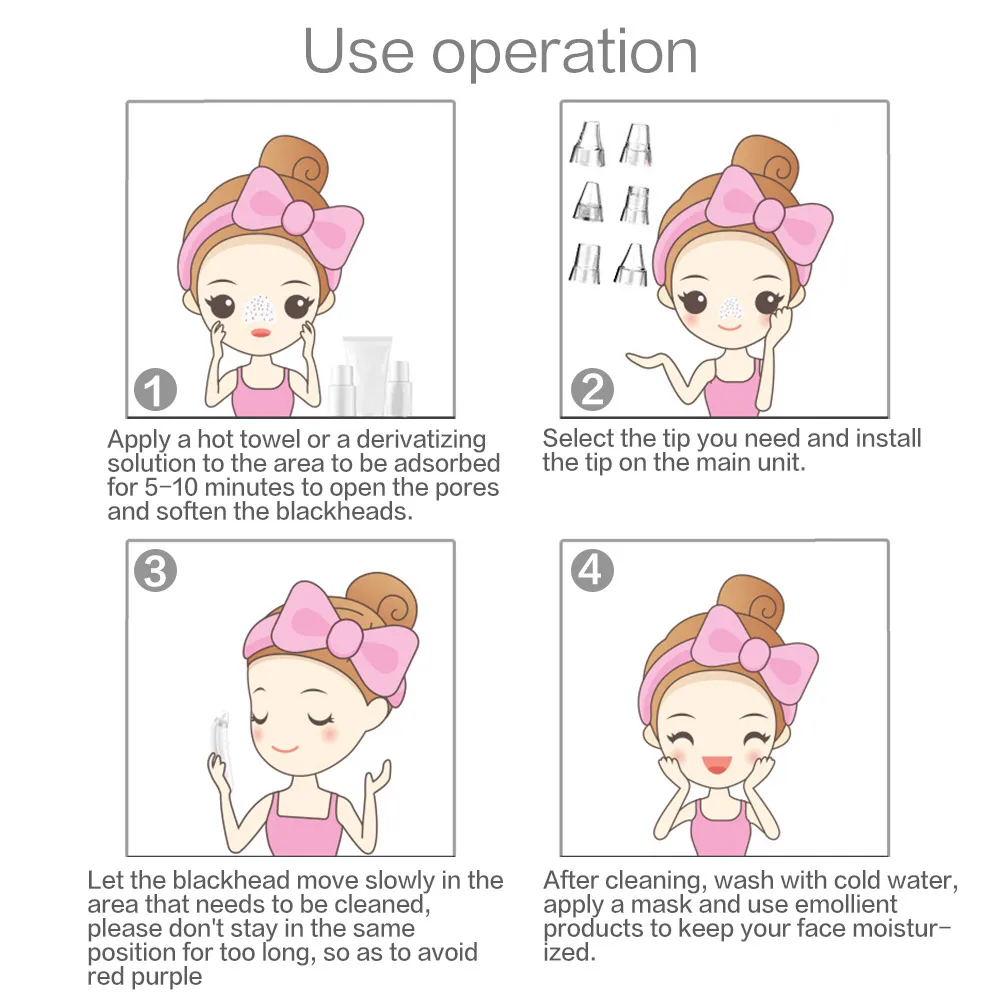 Use operation

1

Apply a hot towel or a derivatizing solution to the area to be adsorbed for 5-10 minutes to open the pores and soften the blackheads.

2

Select the tip you need and install the tip on the main unit.

3

Let the blackhead move slowly in the area that needs to be cleaned, please don't stay in the same position for too long, so as to avoid red purple

4

After cleaning, wash with cold water, apply a mask and use emollient products to keep your face moisturized.