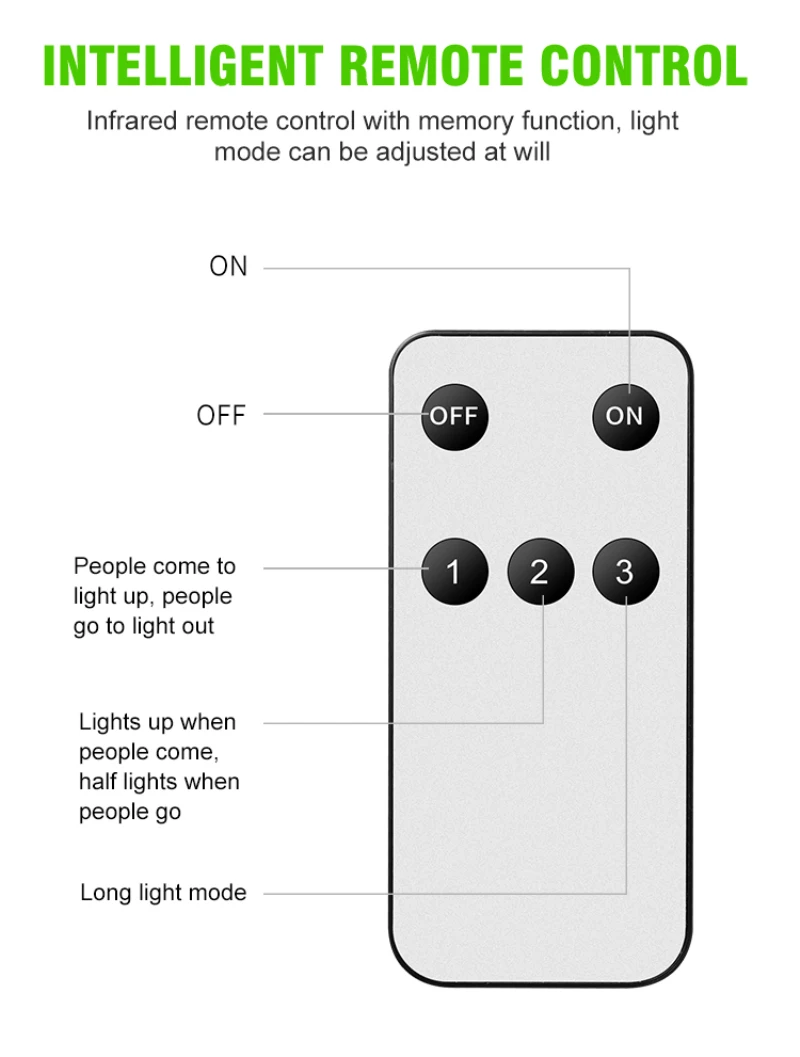 INTELLIGENT REMOTE CONTROL

Infrared remote control with memory function, light mode can be adjusted at will

ON

OFF

OFF

ON

People come to light up, people go to light out

1

2

3

Lights up when people come, half lights when people go

Long light mode