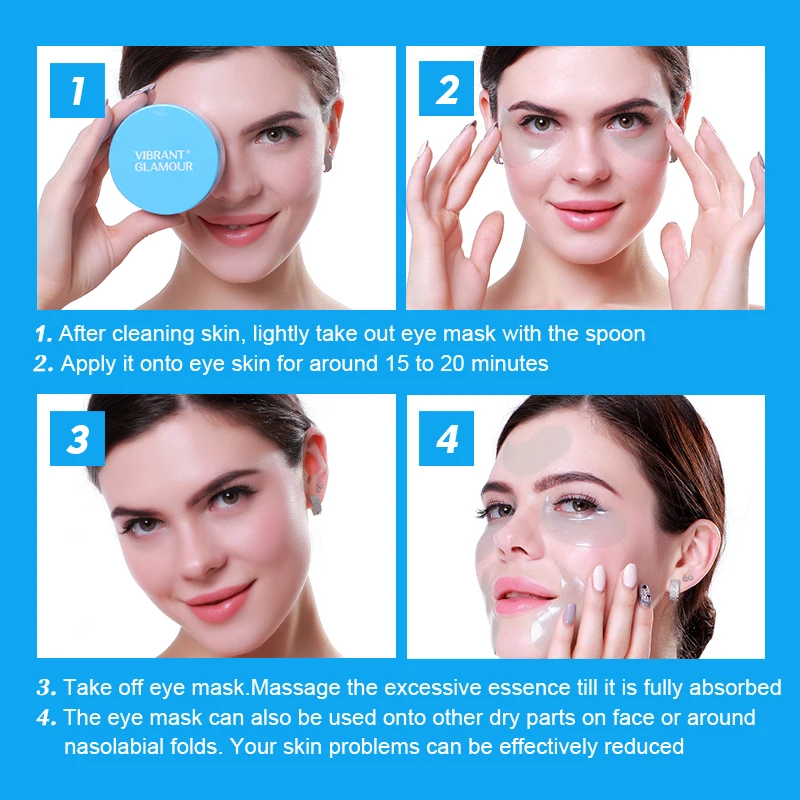 1

VIBRANT®
GLAMOUR

2

1. After cleaning skin, lightly take out eye mask with the spoon
2. Apply it onto eye skin for around 15 to 20 minutes

3

4

3. Take off eye mask.Massage the excessive essence till it is fully absorbed
4. The eye mask can also be used onto other dry parts on face or around nasolabial folds. Your skin problems can be effectively reduced