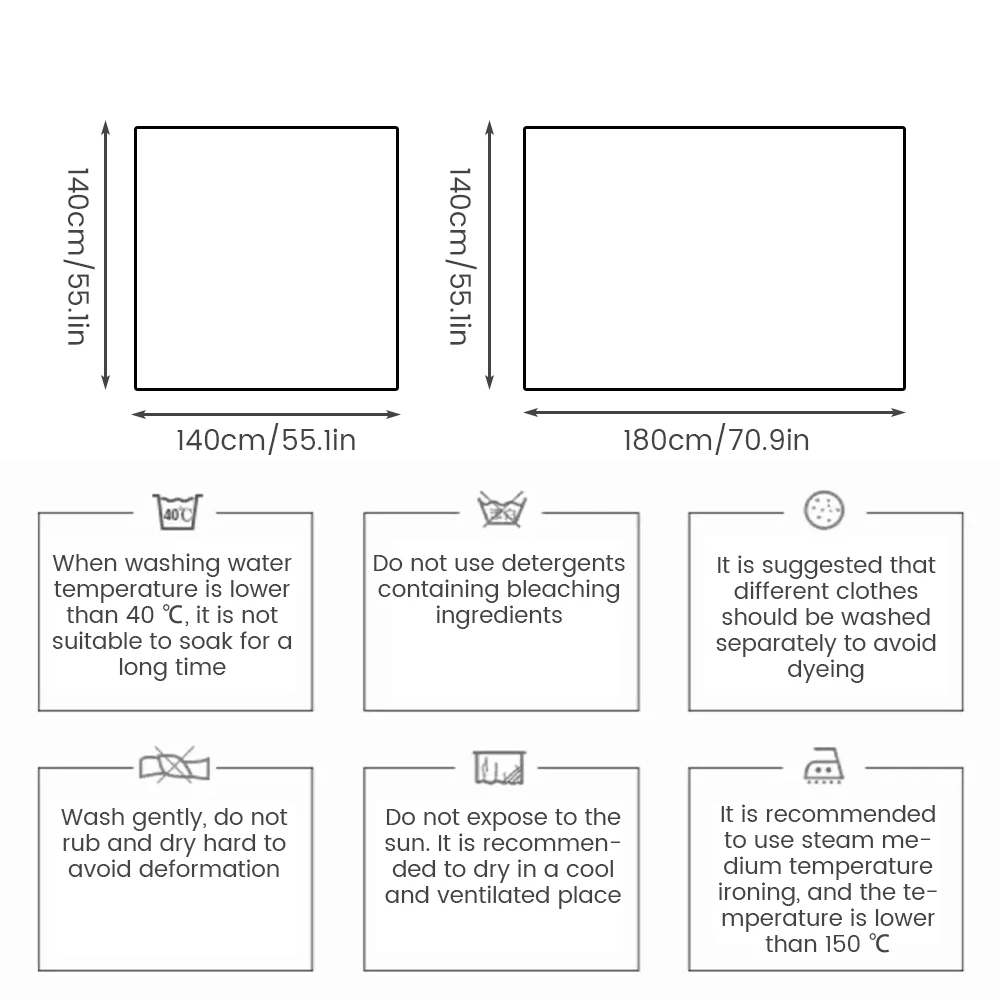 140cm/55.1in

140cm/55.1in

140cm/55.1in

180cm/70.9in

40℃

When washing water temperature is lower than 40 ℃, it is not suitable to soak for a long time

Do not use detergents containing bleaching ingredients

It is suggested that different clothes should be washed separately to avoid dyeing

Wash gently, do not rub and dry hard to avoid deformation

Do not expose to the sun. It is recommended to dry in a cool and ventilated place

It is recommended to use steam medium temperature ironing, and the temperature is lower than 150 ℃