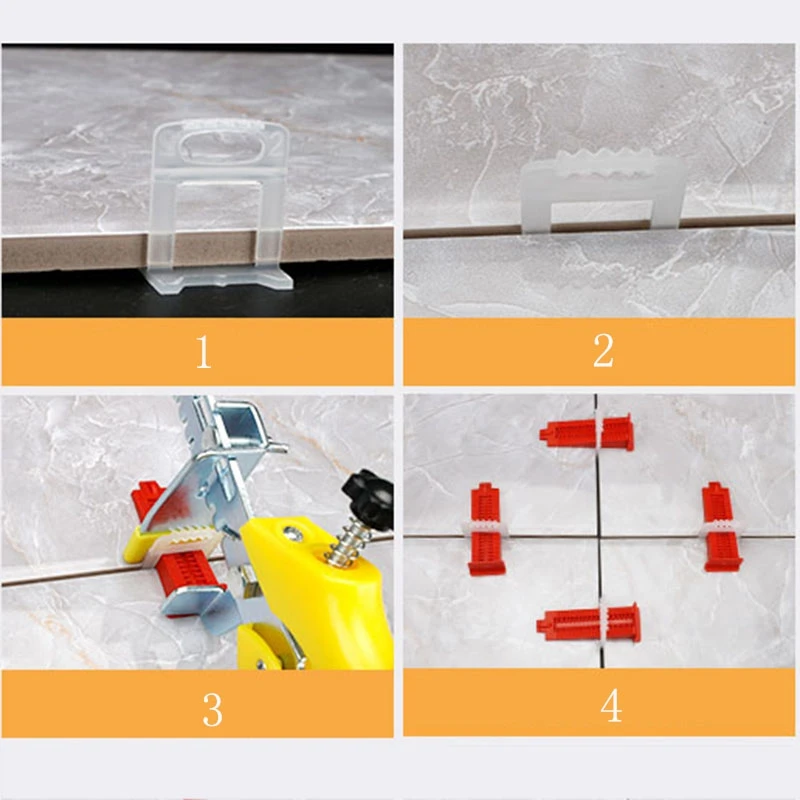 1

2

3

4