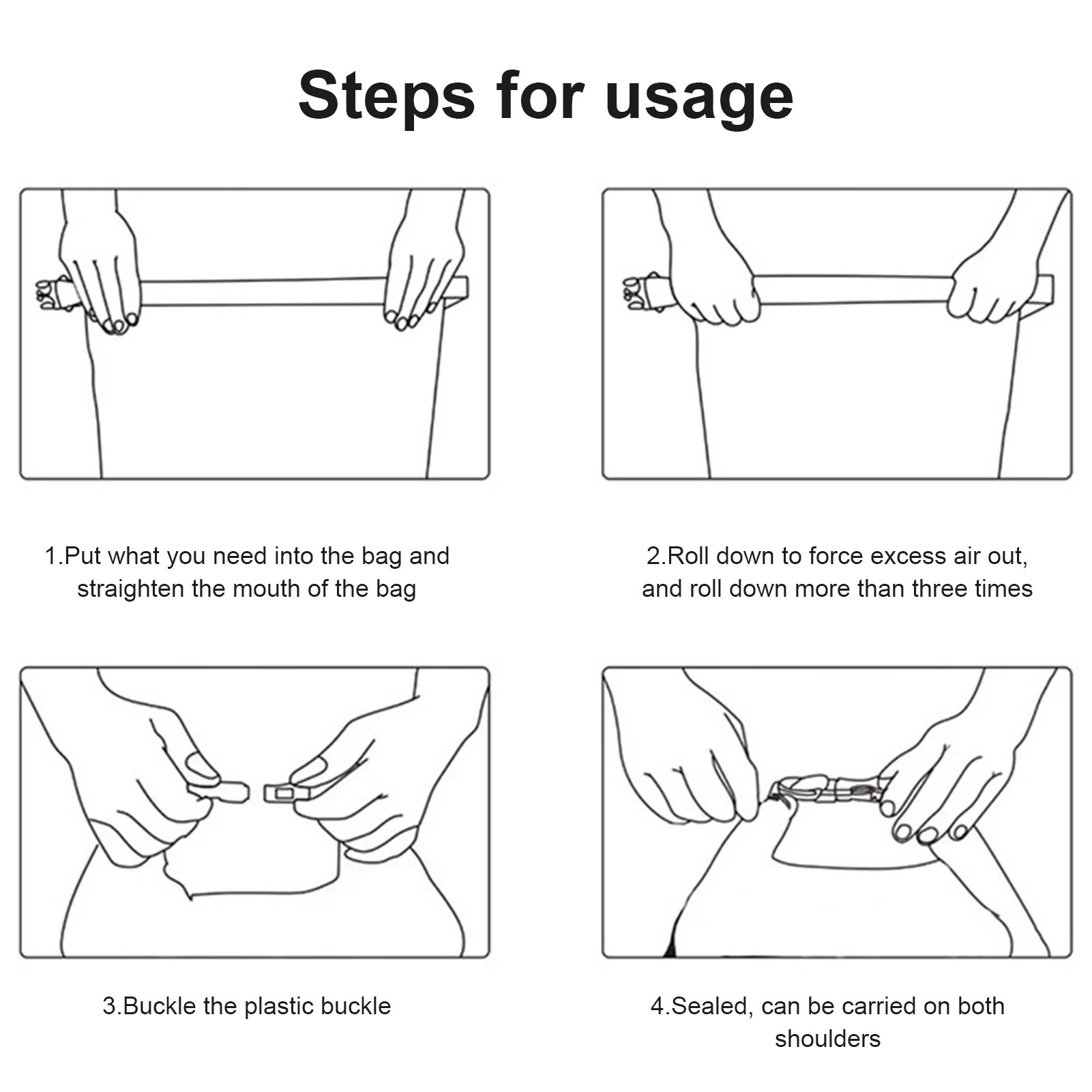 Steps for usage

1.Put what you need into the bag and straighten the mouth of the bag

2.Roll down to force excess air out, and roll down more than three times

3.Buckle the plastic buckle

4.Sealed, can be carried on both shoulders