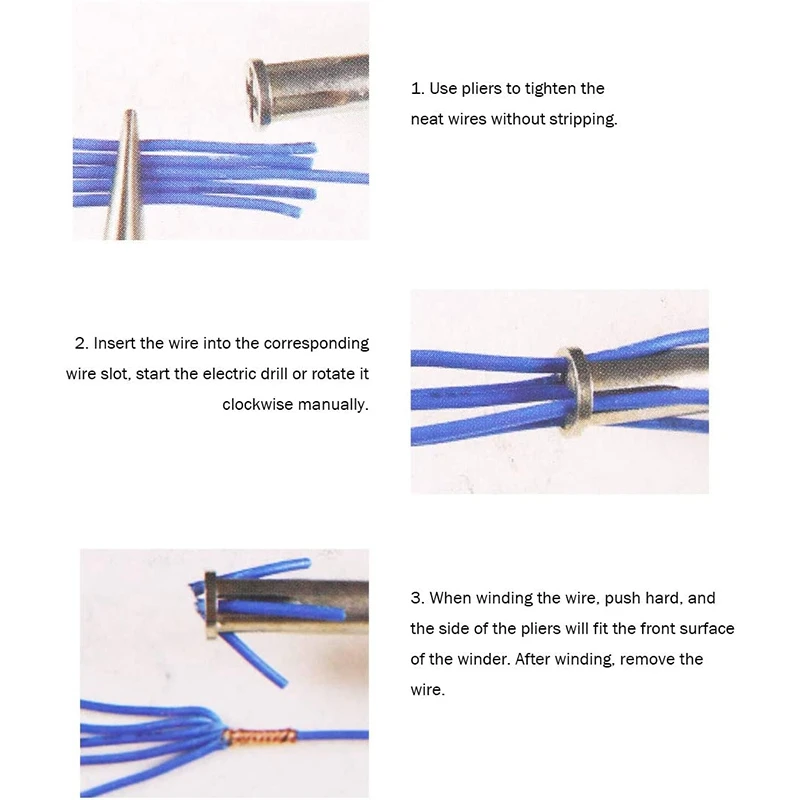 1. Use pliers to tighten the neat wires without stripping.

2. Insert the wire into the corresponding wire slot, start the electric drill or rotate it clockwise manually.

3. When winding the wire, push hard, and the side of the pliers will fit the front surface of the winder. After winding, remove the wire.