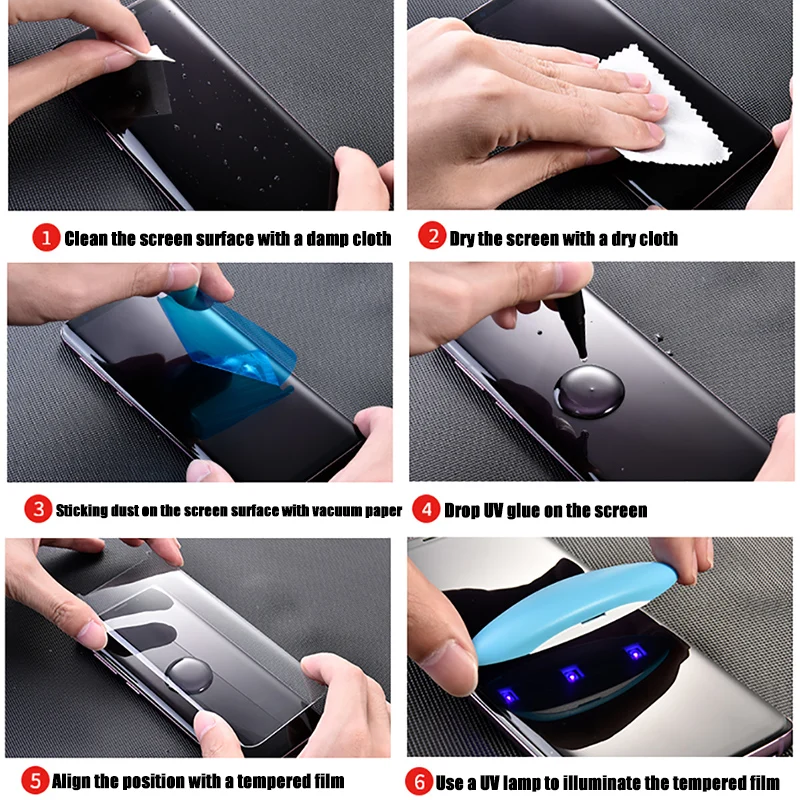 1 Clean the screen surface with a damp cloth

2 Dry the screen with a dry cloth

3 Sticking dust on the screen surface with vacuum paper

4 Drop UV glue on the screen

5 Align the position with a tempered film

6 Use a UV lamp to illuminate the tempered film