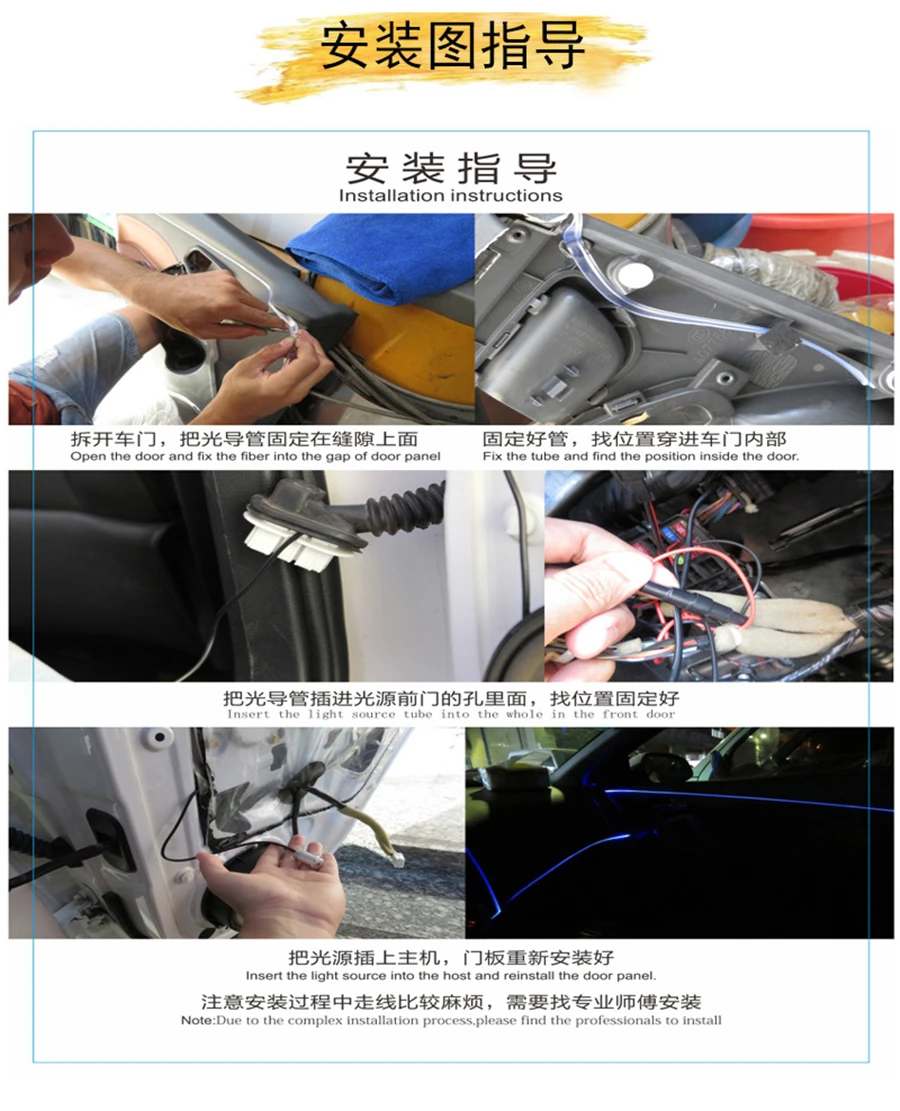 安装图指导

安装指导
Installation instructions

拆开车门，把光导管固定在缝隙上面
Open the door and fix the fiber into the gap of door panel

固定好管，找位置穿进车门内部
Fix the tube and find the position inside the door.

把光导管插进光源前门的孔里面，找位置固定好
Insert the light source tube into the whole in the front door

把光源插上主机，门板重新安装好
Insert the light source into the host and reinstall the door panel.

注意安装过程中走线比较麻烦，需要找专业师傅安装
Note:Due to the complex installation process,please find the professionals to install