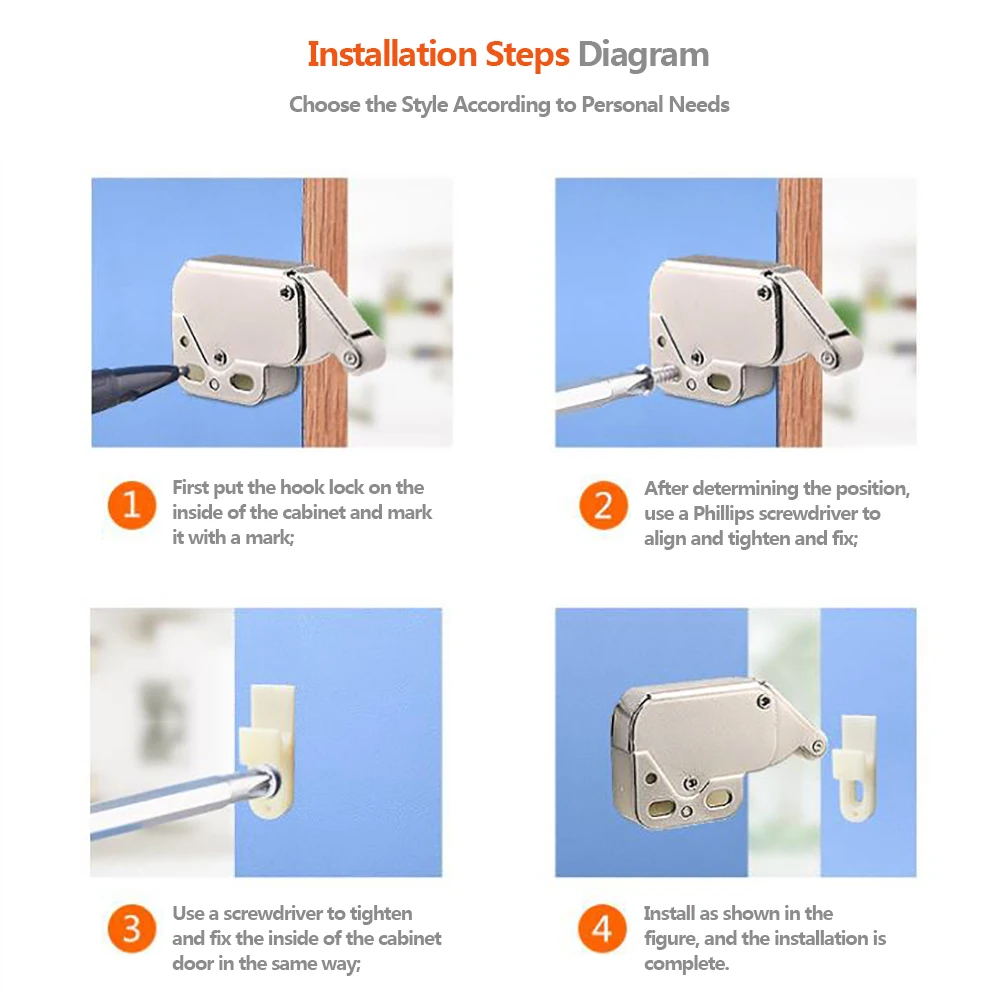 Installation Steps Diagram

Choose the Style According to Personal Needs

1 First put the hook lock on the inside of the cabinet and mark it with a mark;

2 After determining the position, use a Phillips screwdriver to align and tighten and fix;

3 Use a screwdriver to tighten and fix the inside of the cabinet door in the same way;

4 Install as shown in the figure, and the installation is complete.