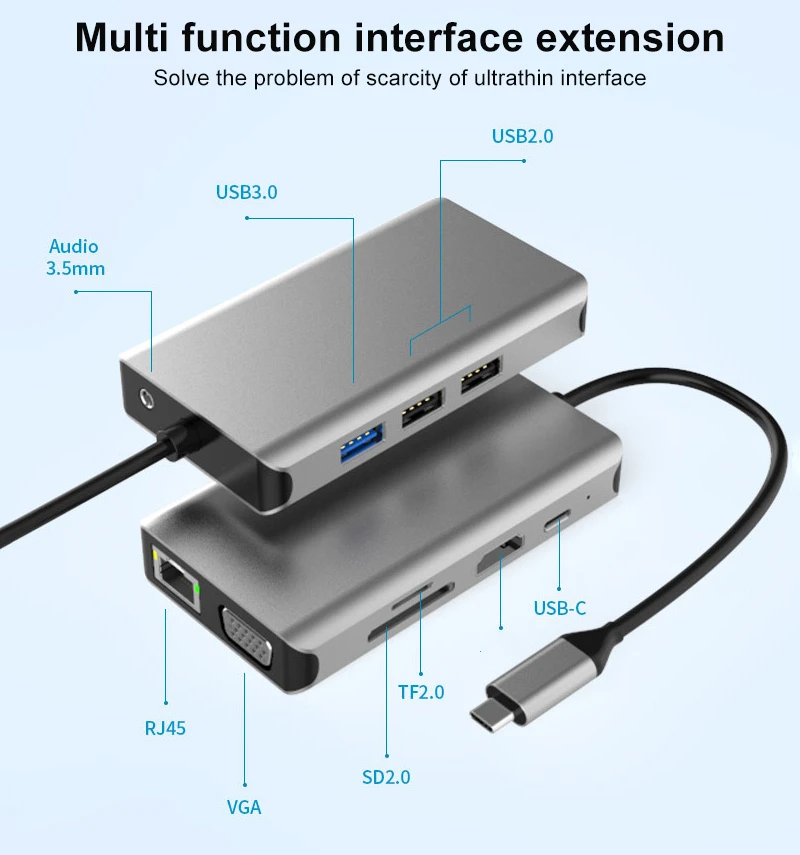 Multi function interface extension

Solve the problem of scarcity of ultrathin interface

USB2.0

USB3.0

Audio
3.5mm

USB-C

TF2.0

RJ45

SD2.0

VGA