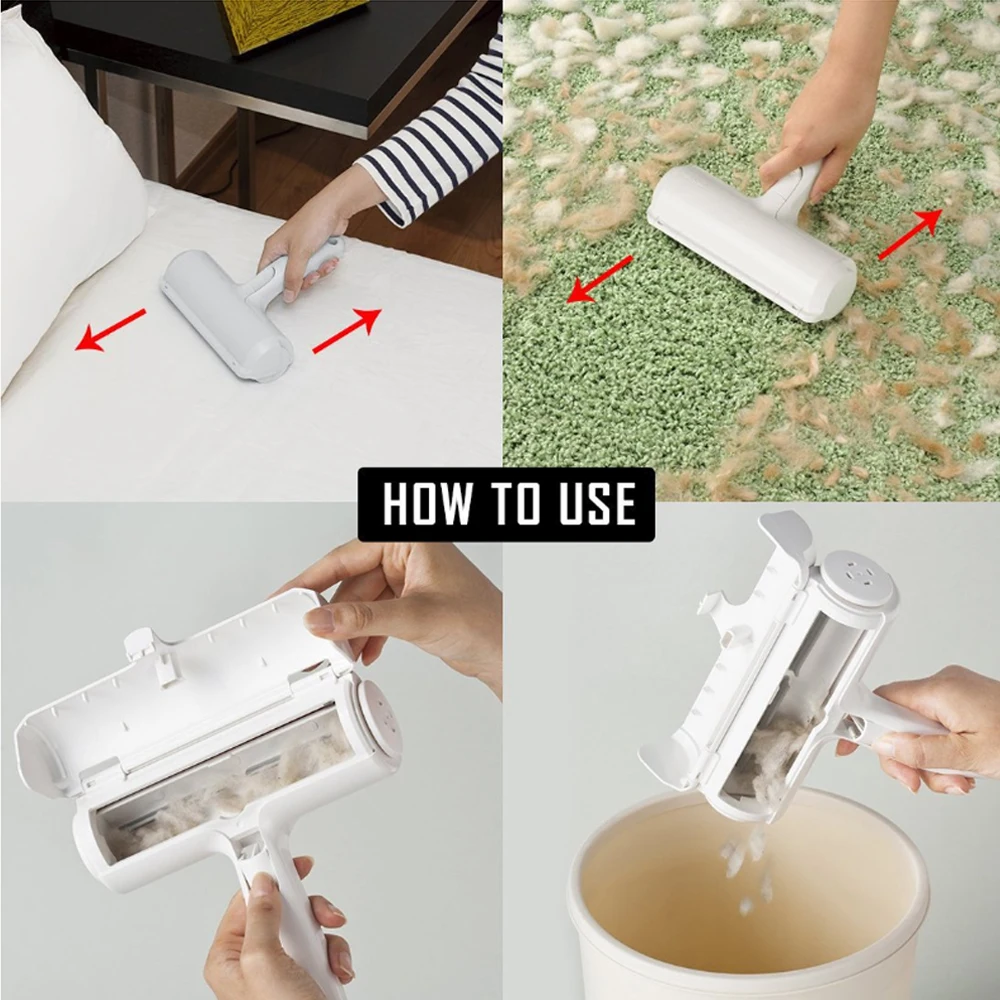 HOW TO USE