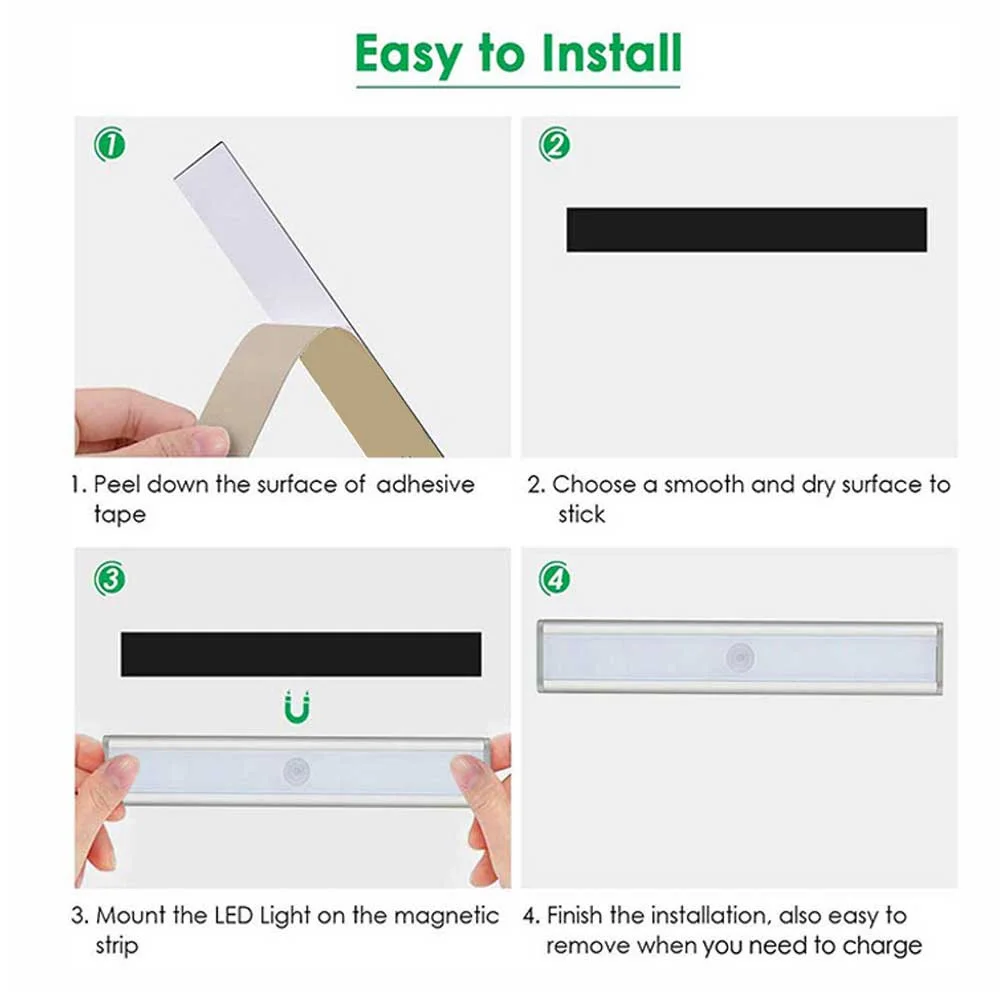 Easy to Install

1

2

1. Peel down the surface of adhesive tape

2. Choose a smooth and dry surface to stick

3

4

3. Mount the LED Light on the magnetic strip

4. Finish the installation, also easy to remove when you need to charge