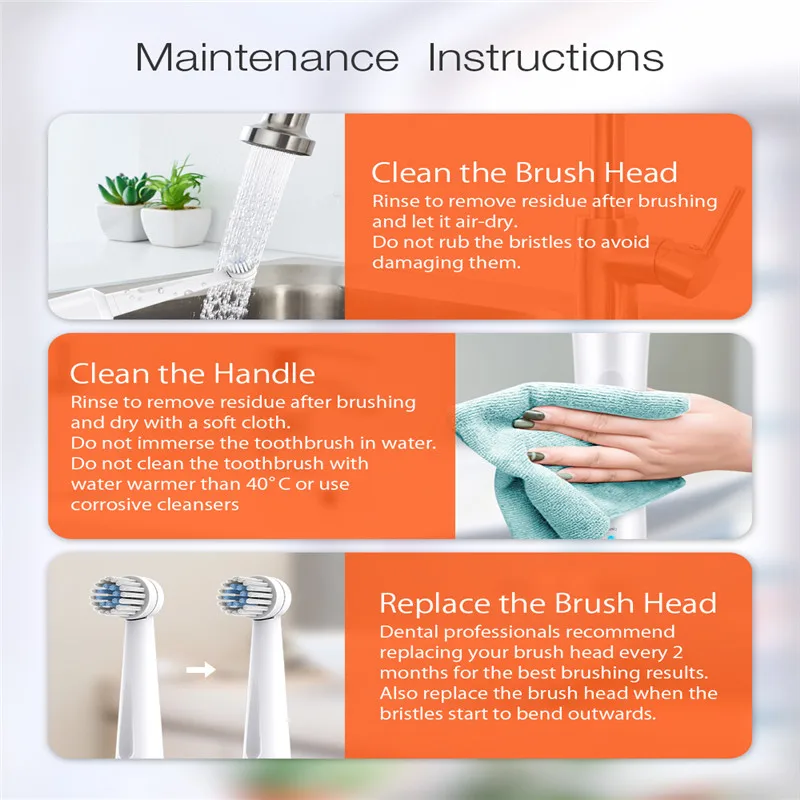 Maintenance Instructions

Clean the Brush Head
Rinse to remove residue after brushing and let it air-dry.
Do not rub the bristles to avoid damaging them.

Clean the Handle
Rinse to remove residue after brushing and dry with a soft cloth.
Do not immerse the toothbrush in water.
Do not clean the toothbrush with water warmer than 40°C or use corrosive cleansers

Replace the Brush Head
Dental professionals recommend replacing your brush head every 2 months for the best brushing results.
Also replace the brush head when the bristles start to bend outwards.